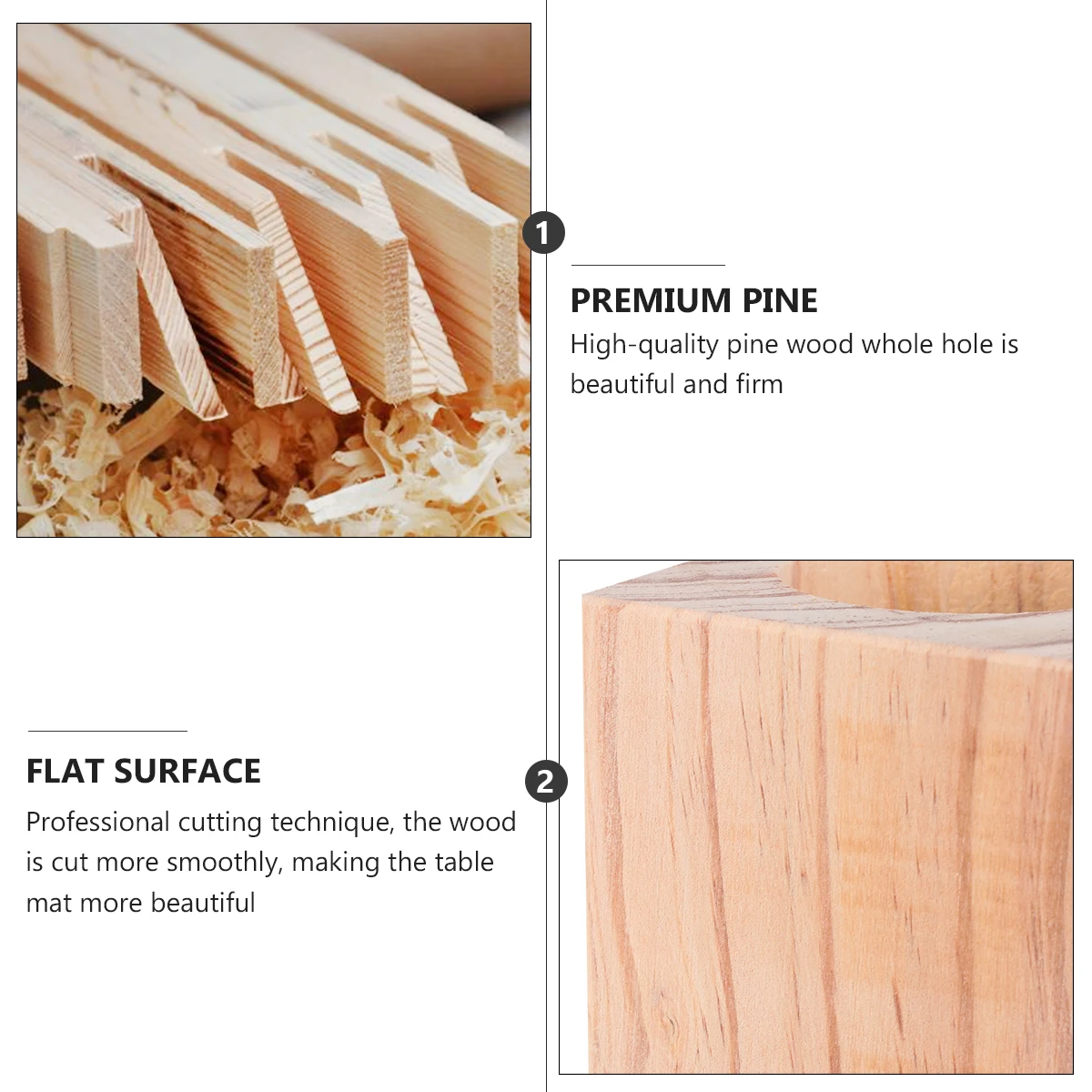 1

PREMIUM PINE

High-quality pine wood whole hole is beautiful and firm

FLAT SURFACE

Professional cutting technique, the wood is cut more smoothly, making the table mat more beautiful

2