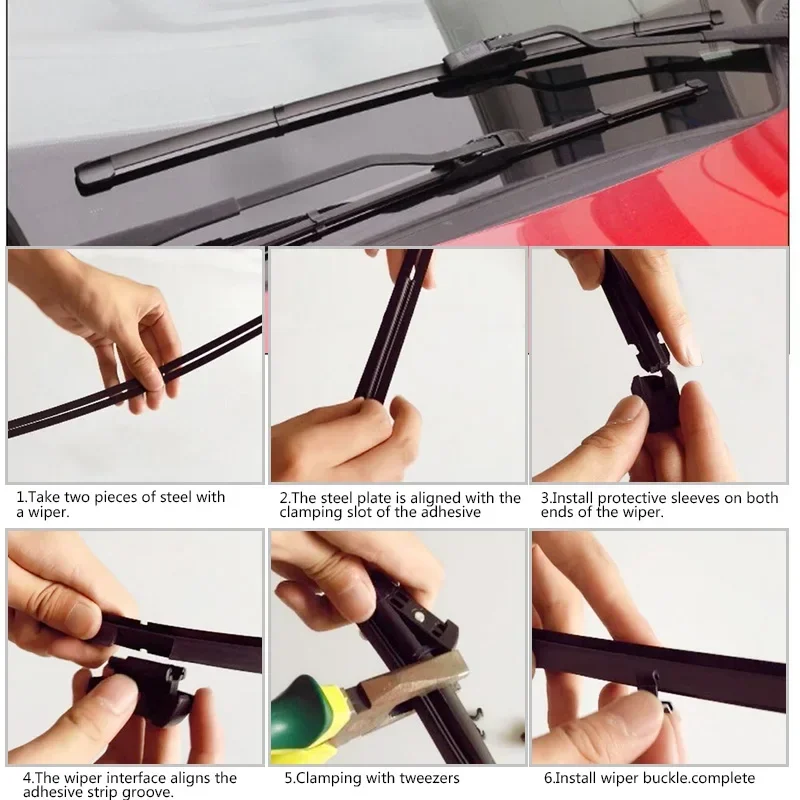 1.Take two pieces of steel with a wiper.

2.The steel plate is aligned with the clamping slot of the adhesive

3.Install protective sleeves on both ends of the wiper.

4.The wiper interface aligns the adhesive strip groove.

5.Clamping with tweezers

6.Install wiper buckle.complete