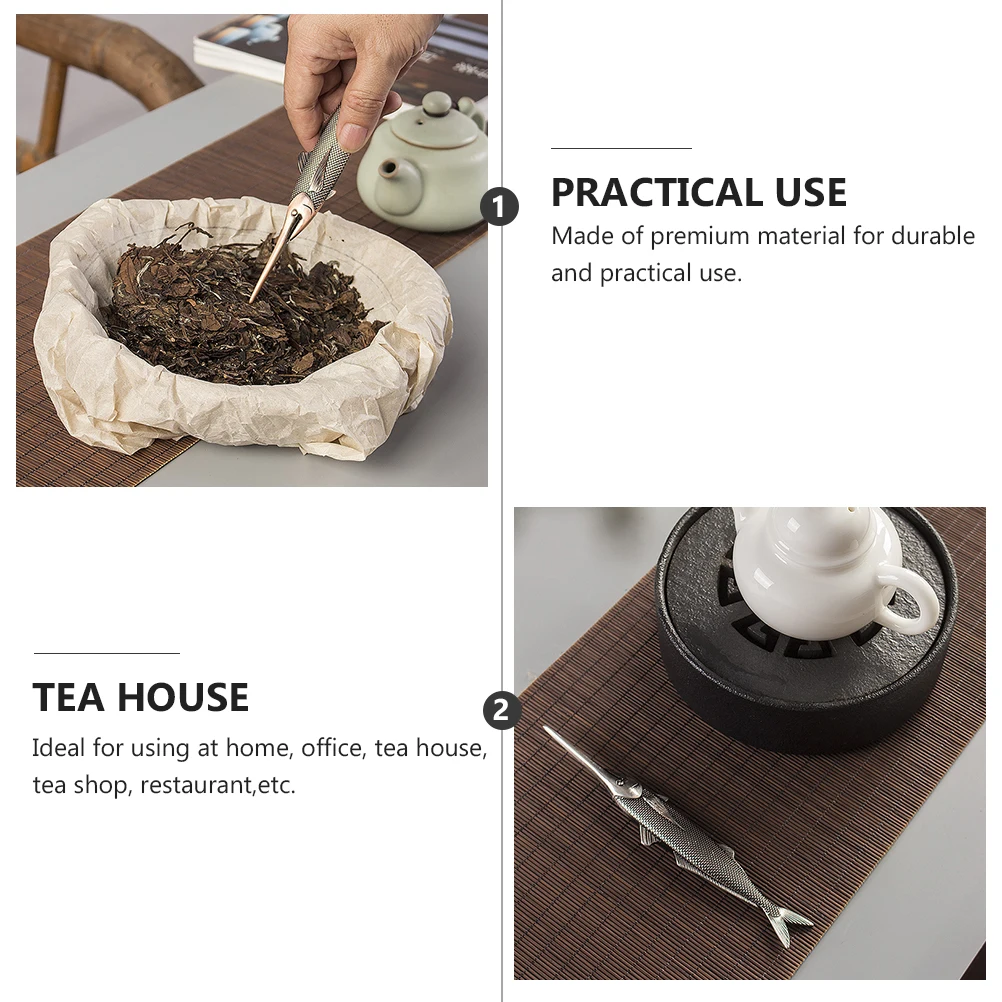 1

PRACTICAL USE

Made of premium material for durable and practical use.

TEA HOUSE

Ideal for using at home, office, tea house, tea shop, restaurant,etc.

2