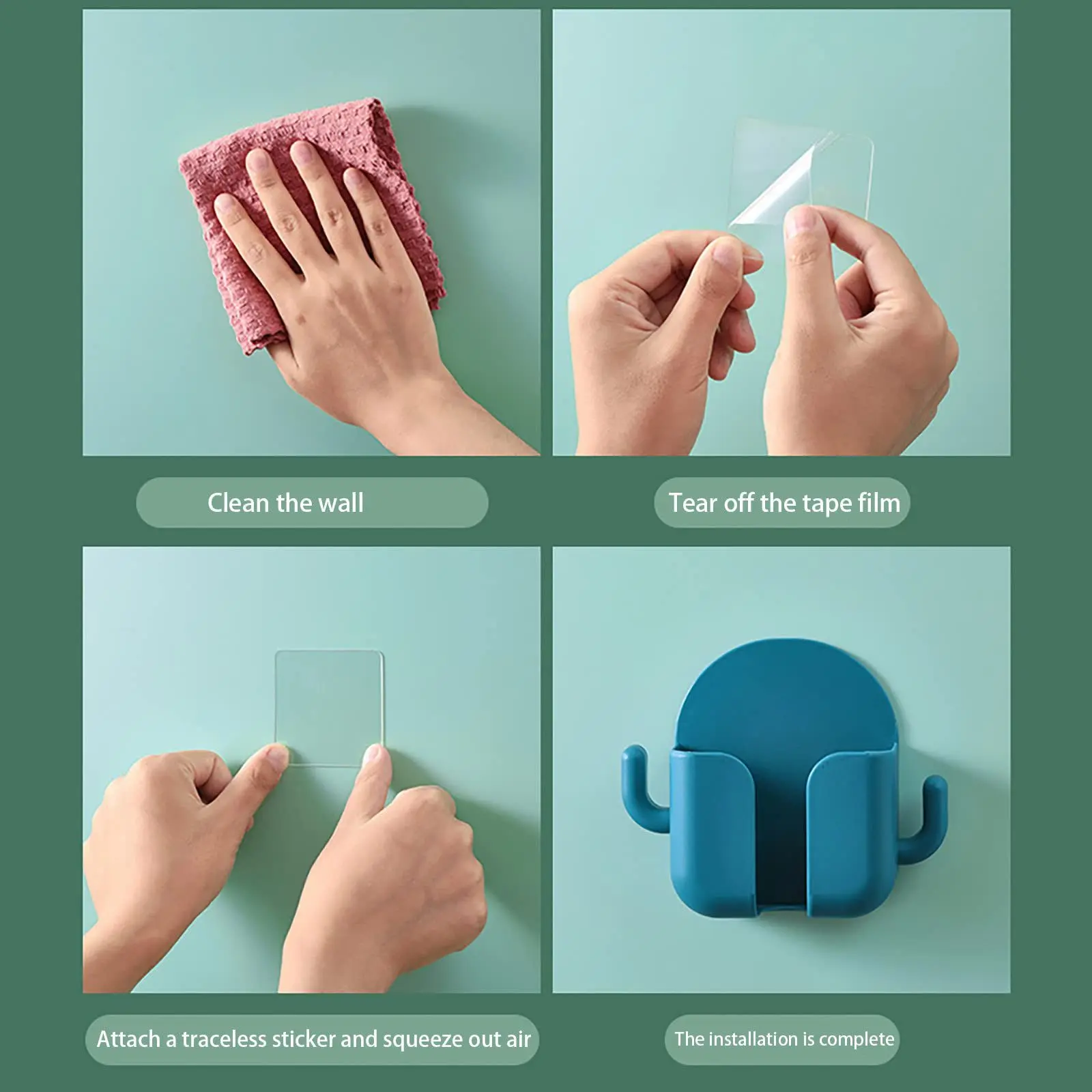 Clean the wall

Tear off the tape film

Attach a traceless sticker and squeeze out air

The installation is complete