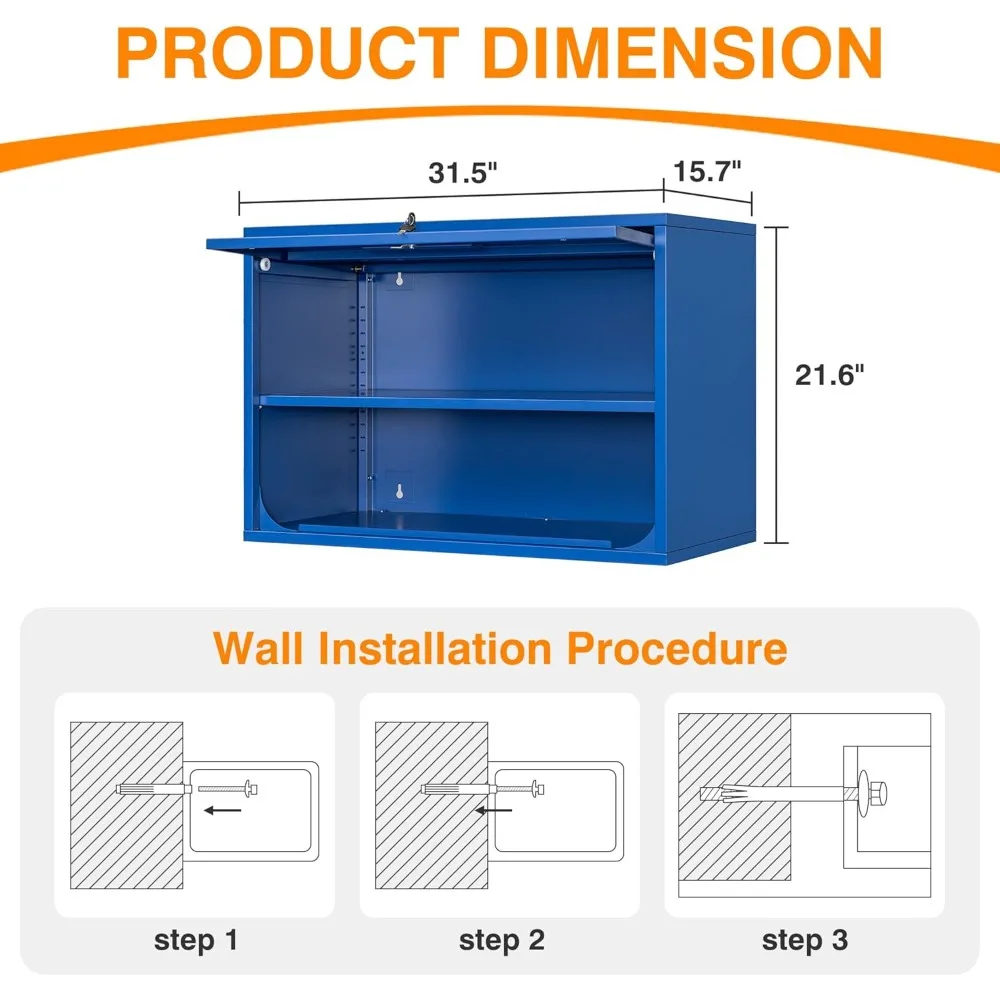 PRODUCT DIMENSION

31.5"

15.7"

21.6"

Wall Installation Procedure

step 1

step 2

step 3