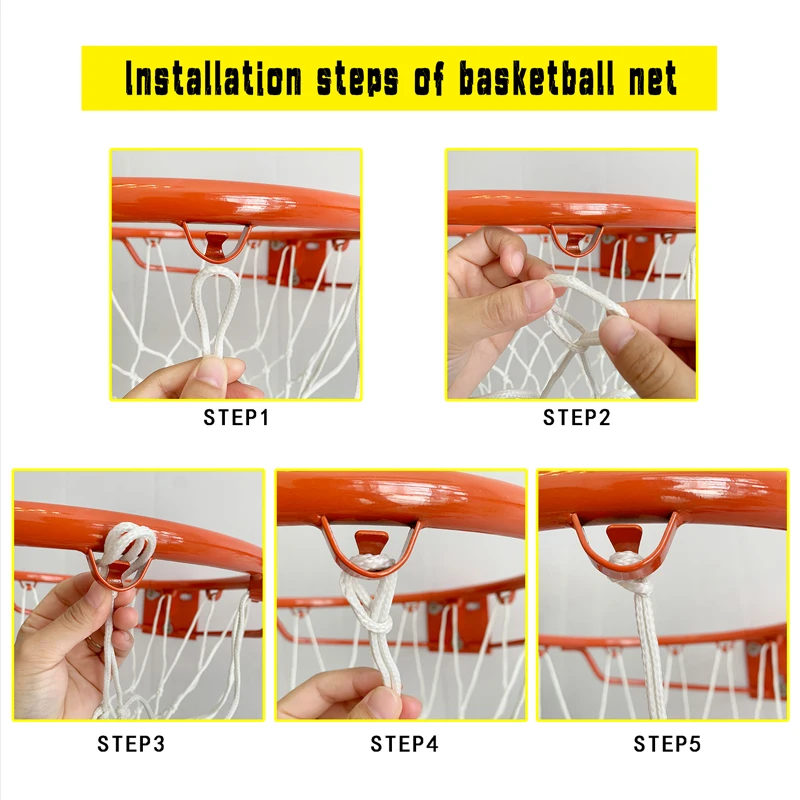 Installation steps of basketball net

STEP1

STEP2

STEP3

STEP4

STEP5