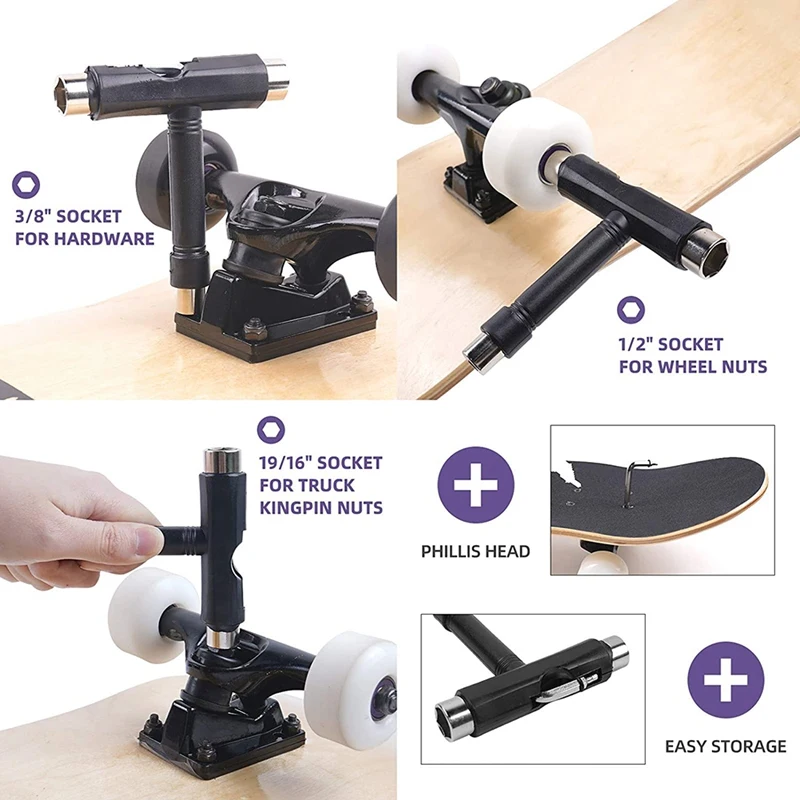 3/8" SOCKET FOR HARDWARE

1/2" SOCKET FOR WHEEL NUTS

19/16" SOCKET FOR TRUCK KINGPIN NUTS

PHILLIS HEAD

EASY STORAGE