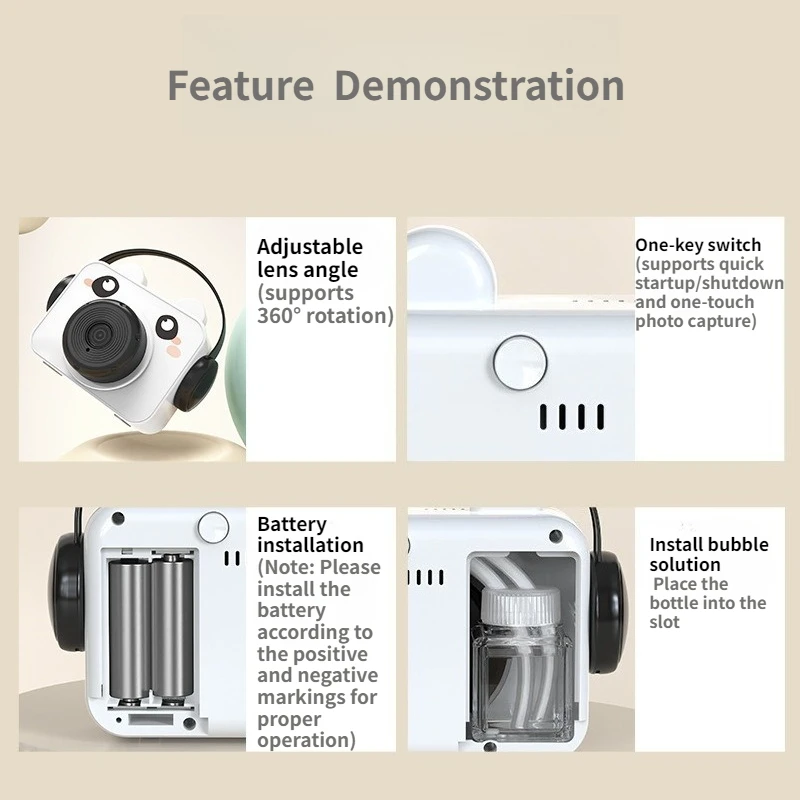 Feature Demonstration

Adjustable lens angle
(supports 360° rotation)

One-key switch
(supports quick startup/shutdown and one-touch photo capture)

Battery installation
(Note: Please install the battery according to the positive and negative markings for proper operation)

Install bubble solution
Place the bottle into the slot