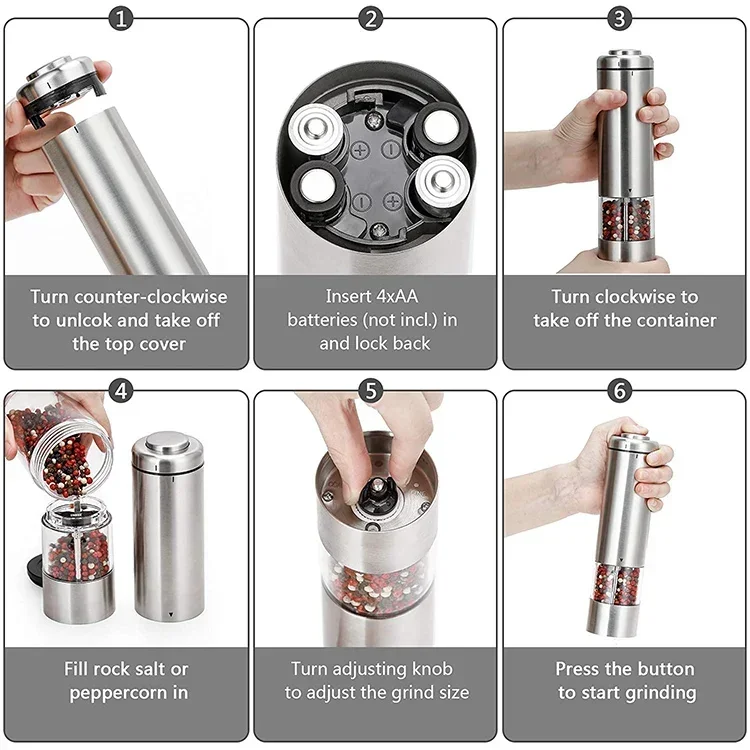 1

Turn counter-clockwise to unlcok and take off the top cover

2

Insert 4xAA batteries (not incl.) in and lock back

3

Turn clockwise to take off the container

4

Fill rock salt or peppercorn in

5

Turn adjusting knob to adjust the grind size

6

Press the button to start grinding