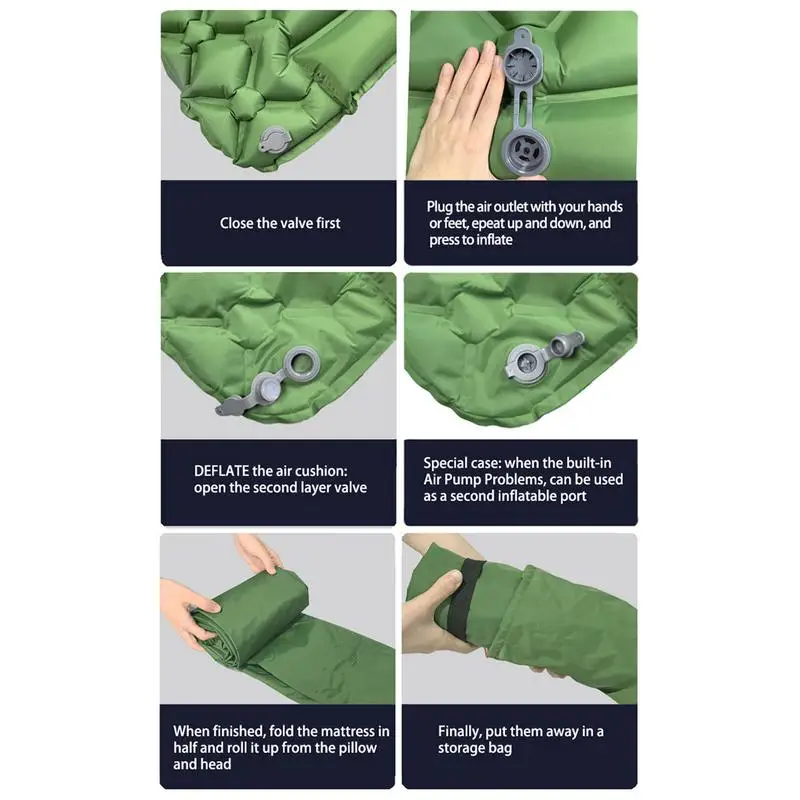 Close the valve first

Plug the air outlet with your hands or feet, epeat up and down, and press to inflate

DEFLATE the air cushion: open the second layer valve

Special case: when the built-in Air Pump Problems, can be used as a second inflatable port

When finished, fold the mattress in half and roll it up from the pillow and head

Finally, put them away in a storage bag