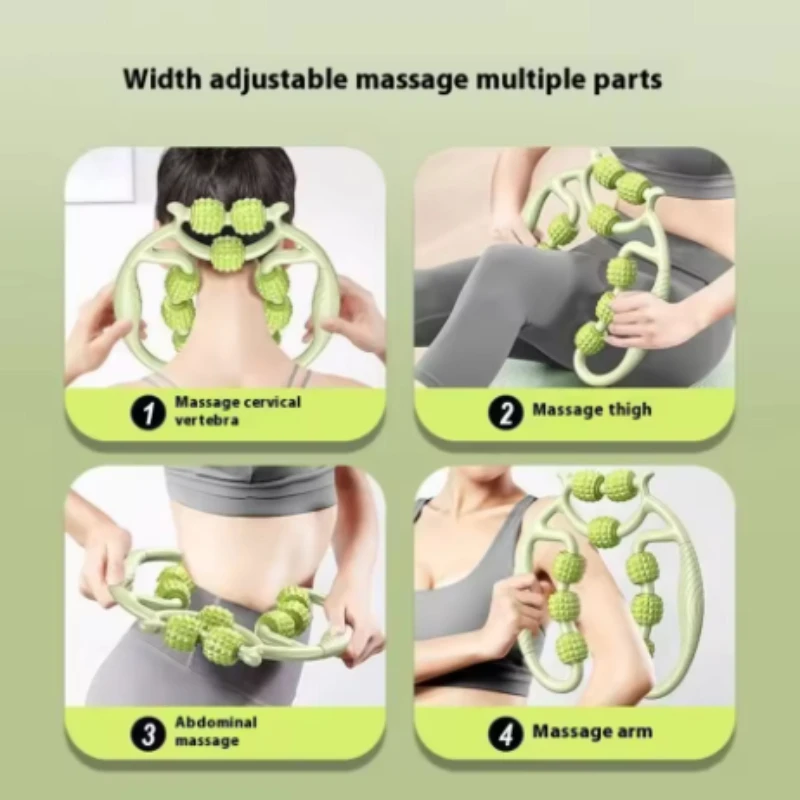 Width adjustable massage multiple parts

1 Massage cervical vertebra

2 Massage thigh

3 Abdominal massage

4 Massage arm