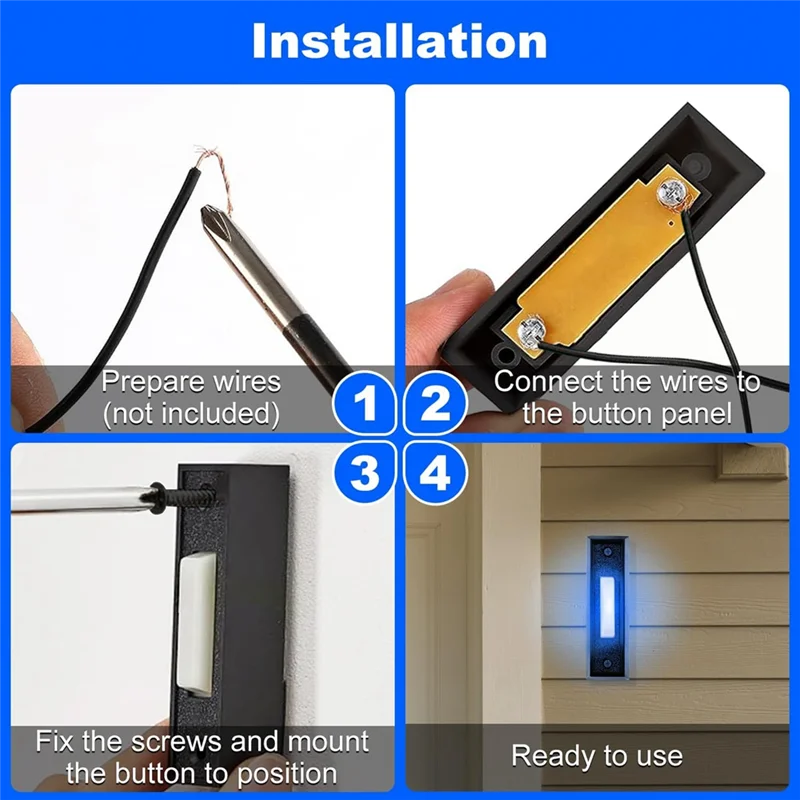 Installation

Prepare wires (not included)

1

2

Connect the wires to the button panel

3

4

Fix the screws and mount the button to position

Ready to use