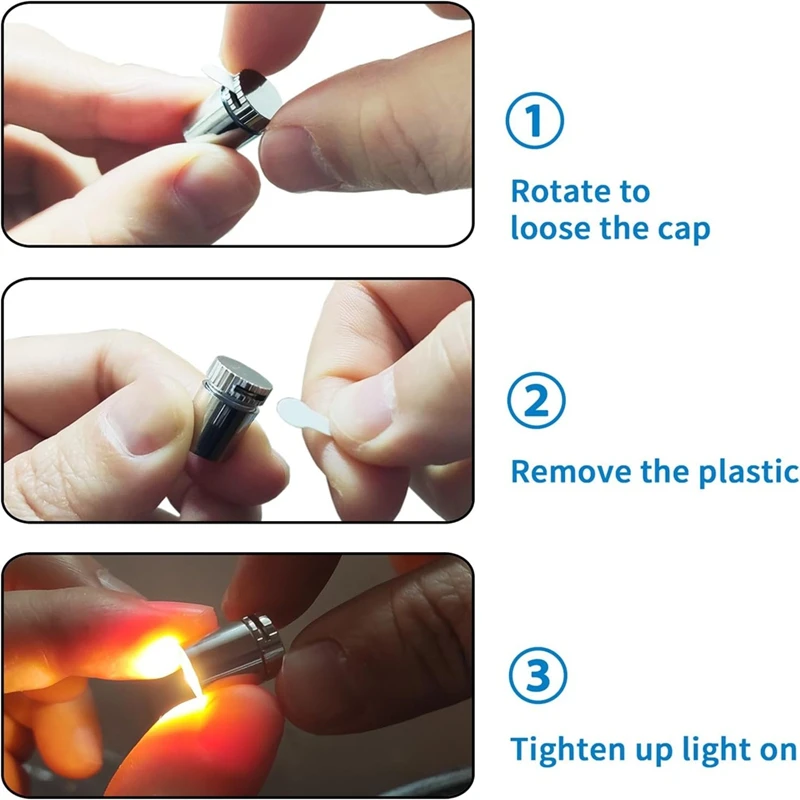 1

Rotate to loose the cap

2

Remove the plastic

3

Tighten up light on