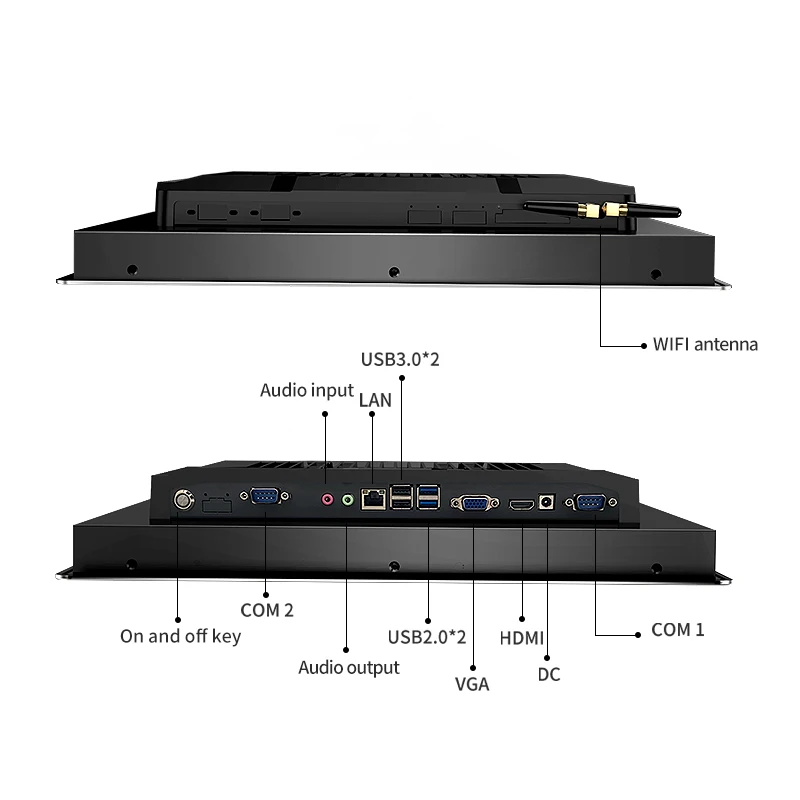 WIFI antenna

USB3.0*2

Audio input

LAN

COM 2

On and off key

Audio output

USB2.0*2

VGA

HDMI

DC

COM 1