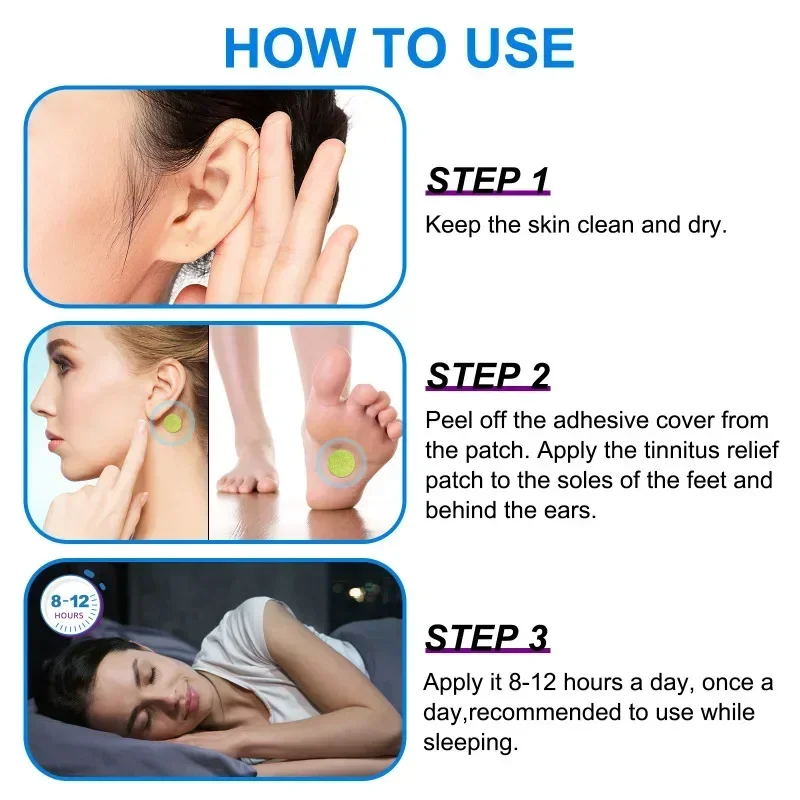 HOW TO USE

STEP 1

Keep the skin clean and dry.

STEP 2

Peel off the adhesive cover from the patch. Apply the tinnitus relief patch to the soles of the feet and behind the ears.

8-12 HOURS

STEP 3

Apply it 8-12 hours a day, once a day,recommended to use while sleeping.