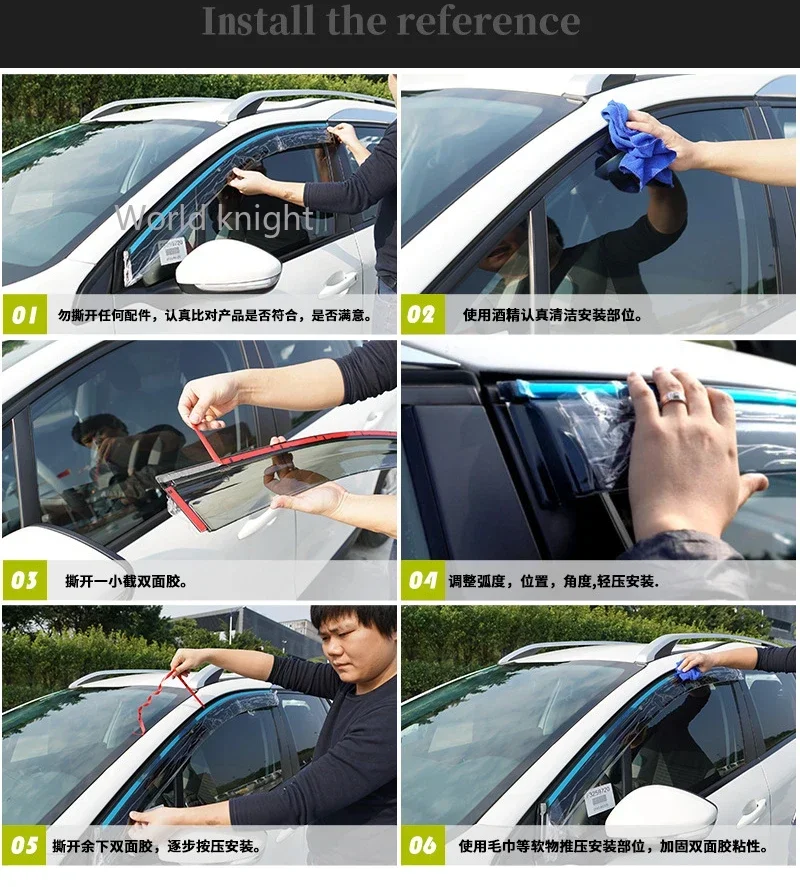 Install the reference

World knight

01 勿撕开任何配件，认真比对产品是否符合，是否满意。

02 使用酒精认真清洁安装部位。

03 撕开一小截双面胶。

04 调整弧度，位置，角度,轻压安装.

05 撕开余下双面胶，逐步按压安装。

06 使用毛巾等软物推压安装部位，加固双面胶粘性。