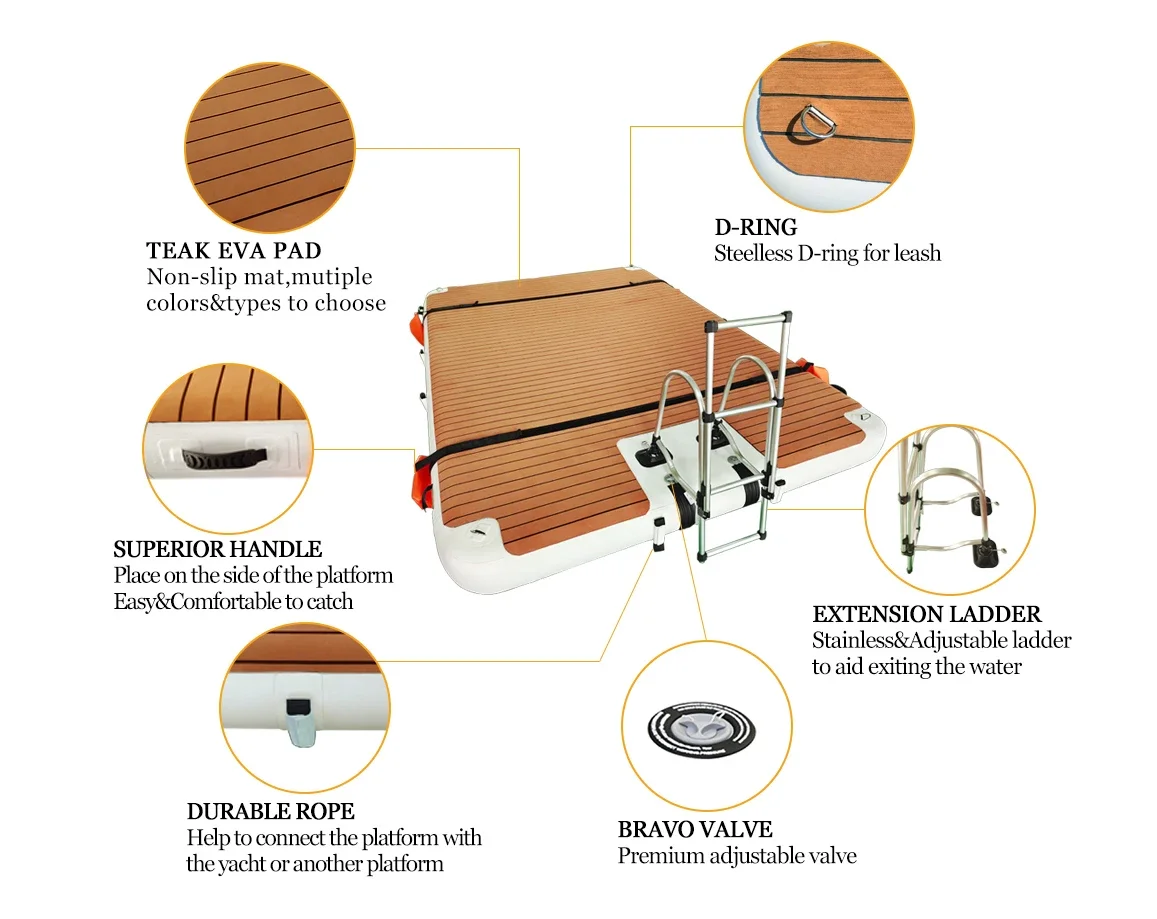 TEAK EVA PAD
Non-slip mat,mutiple colors&types to choose

D-RING
Steelless D-ring for leash

SUPERIOR HANDLE
Place on the side of the platform
Easy&Comfortable to catch

EXTENSION LADDER
Stainless&Adjustable ladder to aid exiting the water

DURABLE ROPE
Help to connect the platform with the yacht or another platform

BRAVO VALVE
Premium adjustable valve