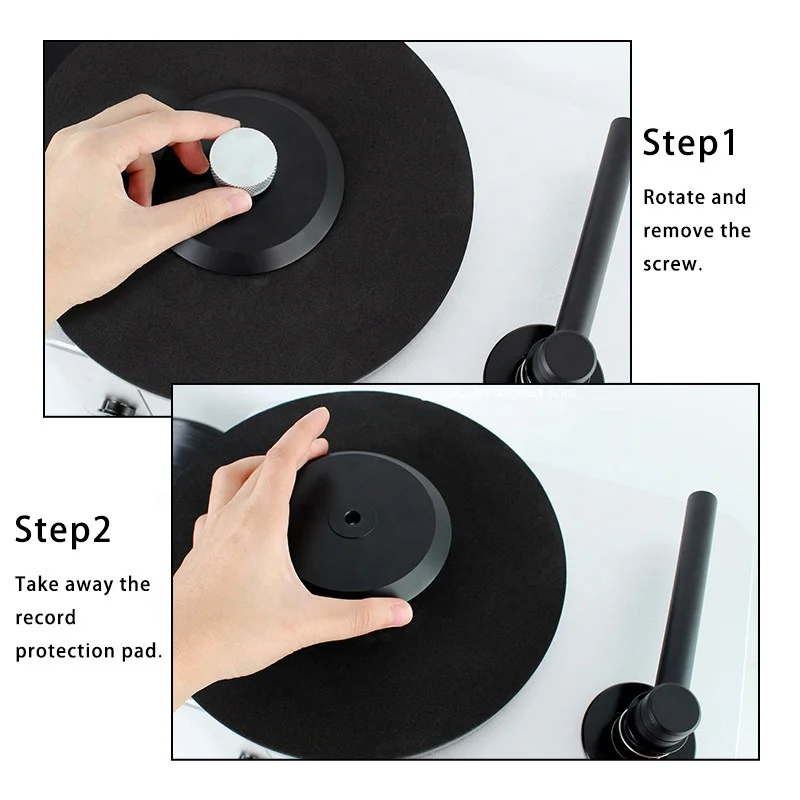 Step1

Rotate and remove the screw.

Step2

Take away the record protection pad.