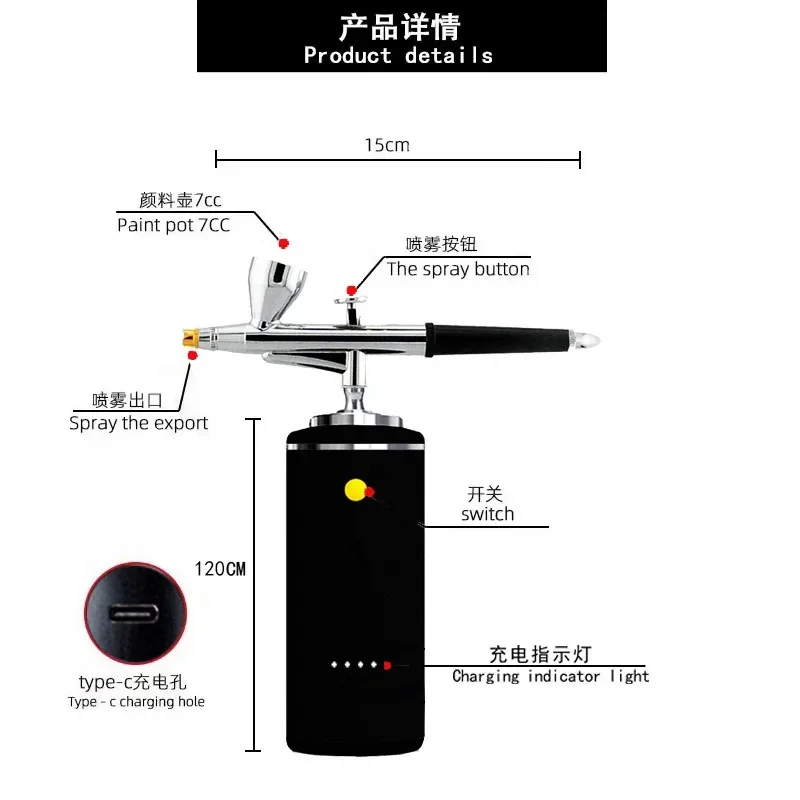 产品详情
Product details

15cm

颜料壶7cc
Paint pot 7CC

喷雾按钮
The spray button

喷雾出口
Spray the export

开关
switch

120CM

充电指示灯
Charging indicator light

type-c充电孔
Type - c charging hole