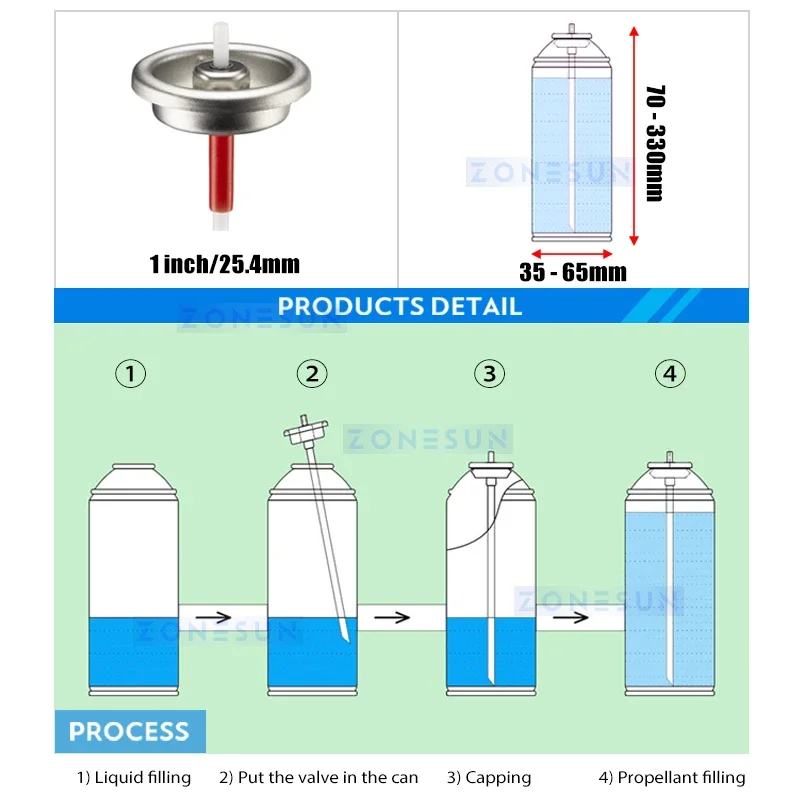 1 inch/25.4mm

ZONESUN

70 - 330mm

35 - 65mm

PRODUCTS DETAIL

ZONESUN

①

②

③

④

ZONESUN

ZONESUN

ZONESUN

PROCESS

1) Liquid filling

2) Put the valve in the can

3) Capping

4) Propellant filling