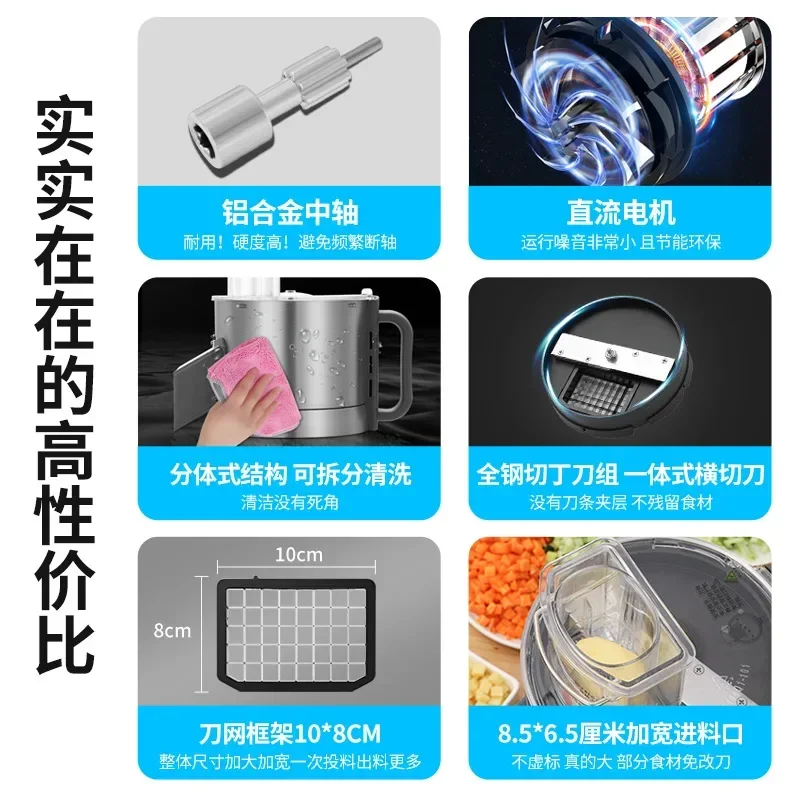 实实在在的高性价比

铝合金中轴
耐用！硬度高！避免频繁断轴

直流电机
运行噪音非常小 且节能环保

分体式结构 可拆分清洗
清洁没有死角

全钢切丁刀组 一体式横切刀
没有刀条夹层 不残留食材

10cm
8cm

刀网框架10*8CM
整体尺寸加大加宽一次投料出料更多

8.5*6.5厘米加宽进料口
不虚标 真的大 部分食材免改刀