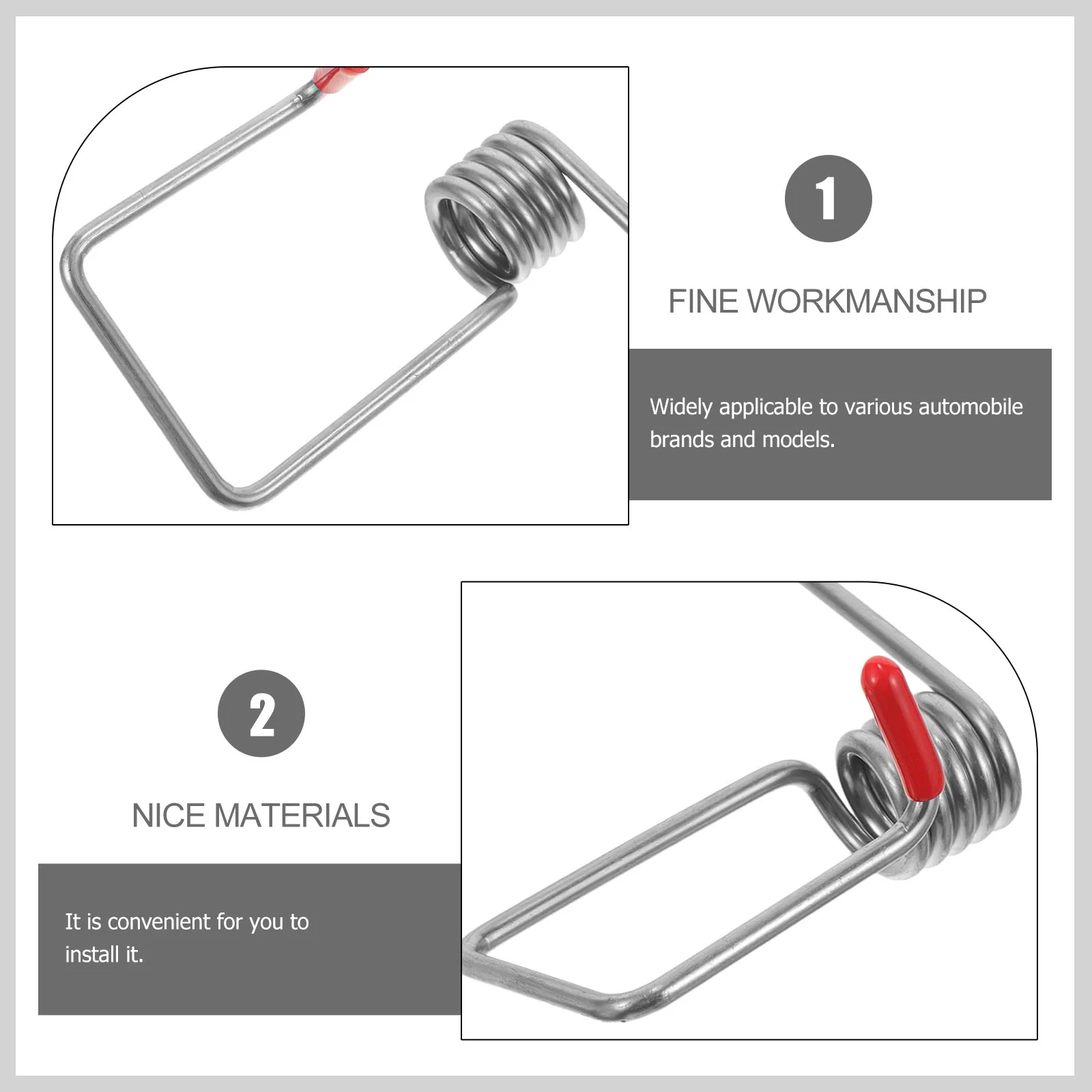 1

FINE WORKMANSHIP

Widely applicable to various automobile brands and models.

2

NICE MATERIALS

It is convenient for you to install it.