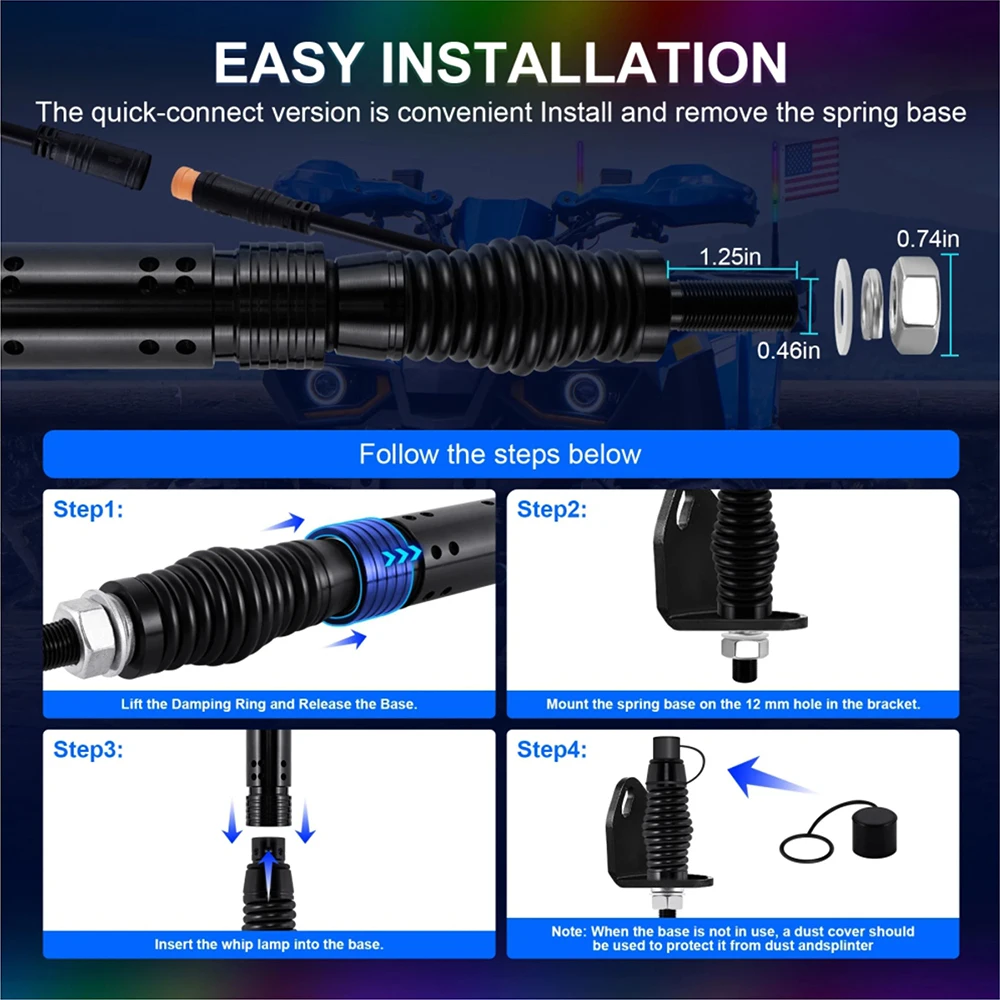 EASY INSTALLATION
The quick-connect version is convenient Install and remove the spring base

1.25in
0.74in
0.46in

Follow the steps below

Step1:
Lift the Damping Ring and Release the Base.

Step2:
Mount the spring base on the 12 mm hole in the bracket.

Step3:
Insert the whip lamp into the base.

Step4:
Note: When the base is not in use, a dust cover should be used to protect it from dust andsplinter