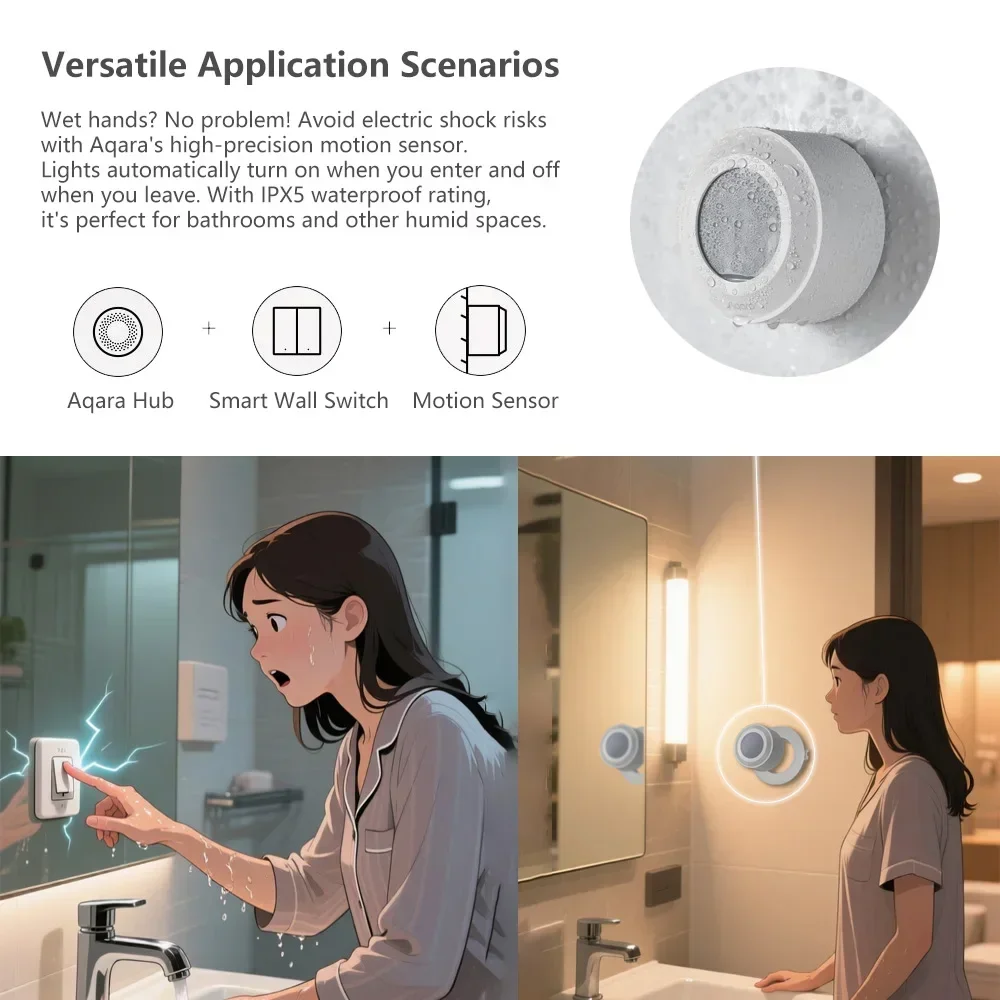 Versatile Application Scenarios

Wet hands? No problem! Avoid electric shock risks with Aqara's high-precision motion sensor. Lights automatically turn on when you enter and off when you leave. With IPX5 waterproof rating, it's perfect for bathrooms and other humid spaces.

Aqara Hub + Smart Wall Switch + Motion Sensor