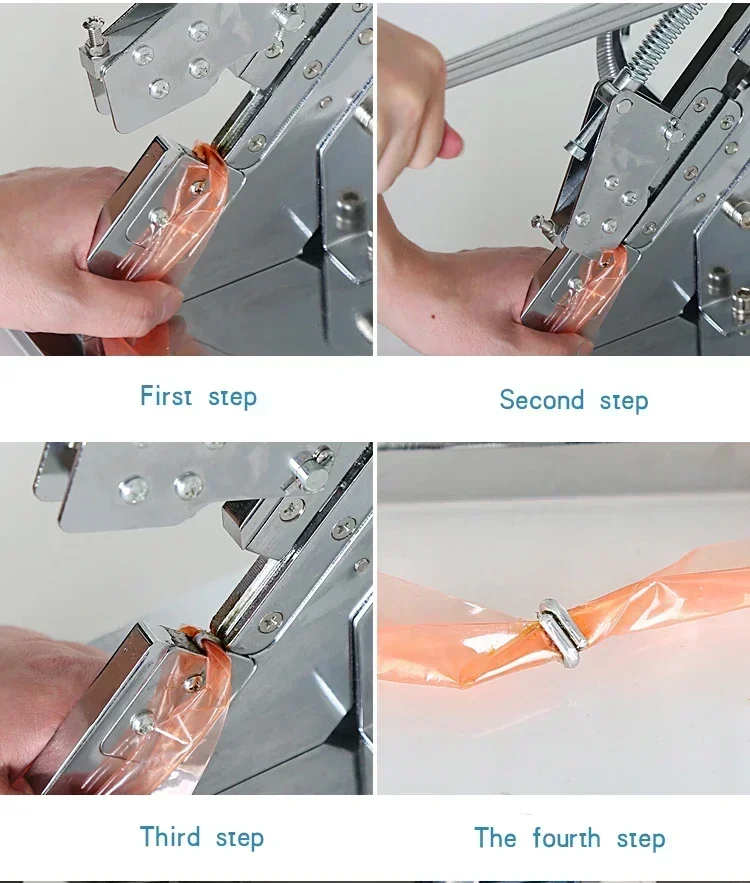 First step

Second step

Third step

The fourth step