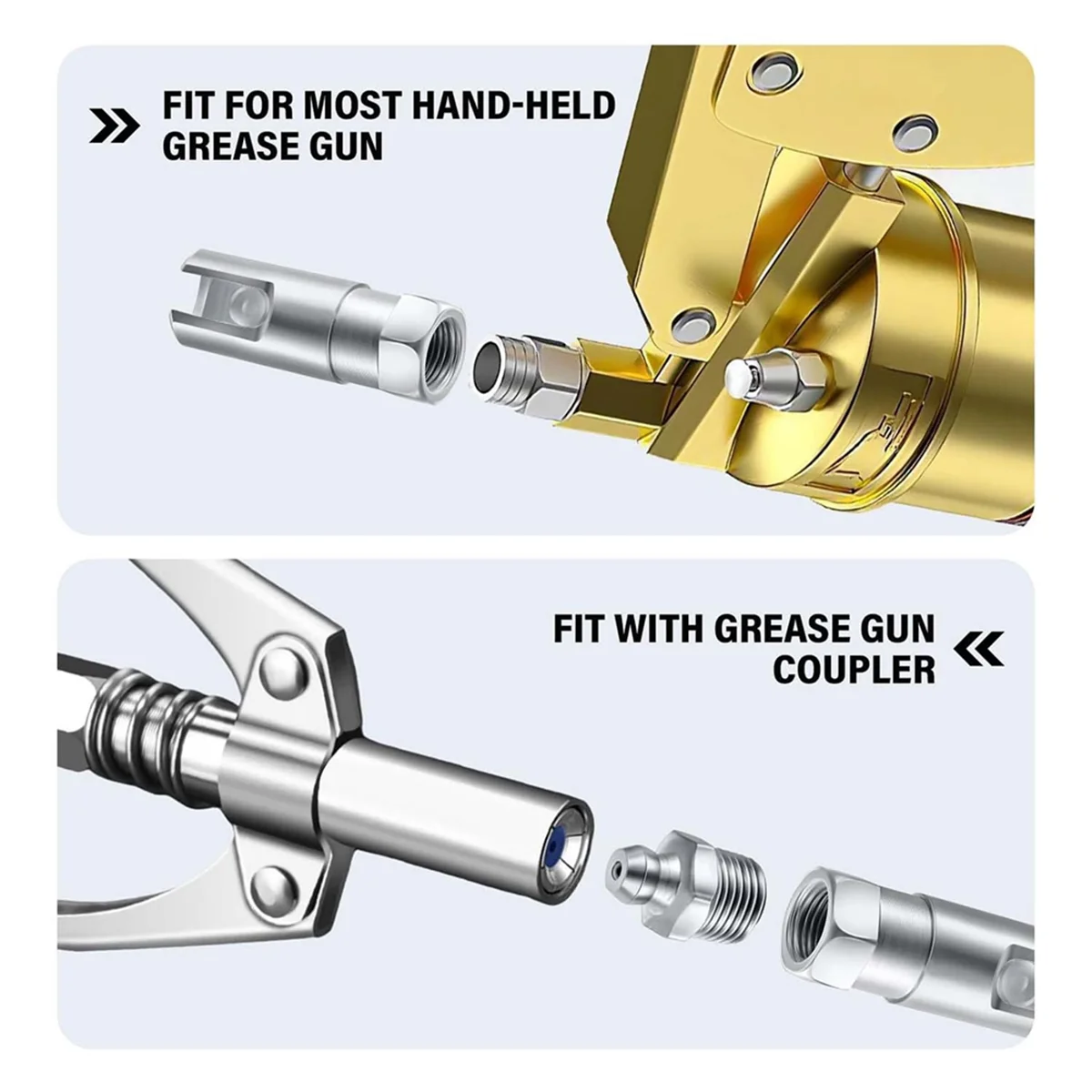 FIT FOR MOST HAND-HELD GREASE GUN

FIT WITH GREASE GUN COUPLER