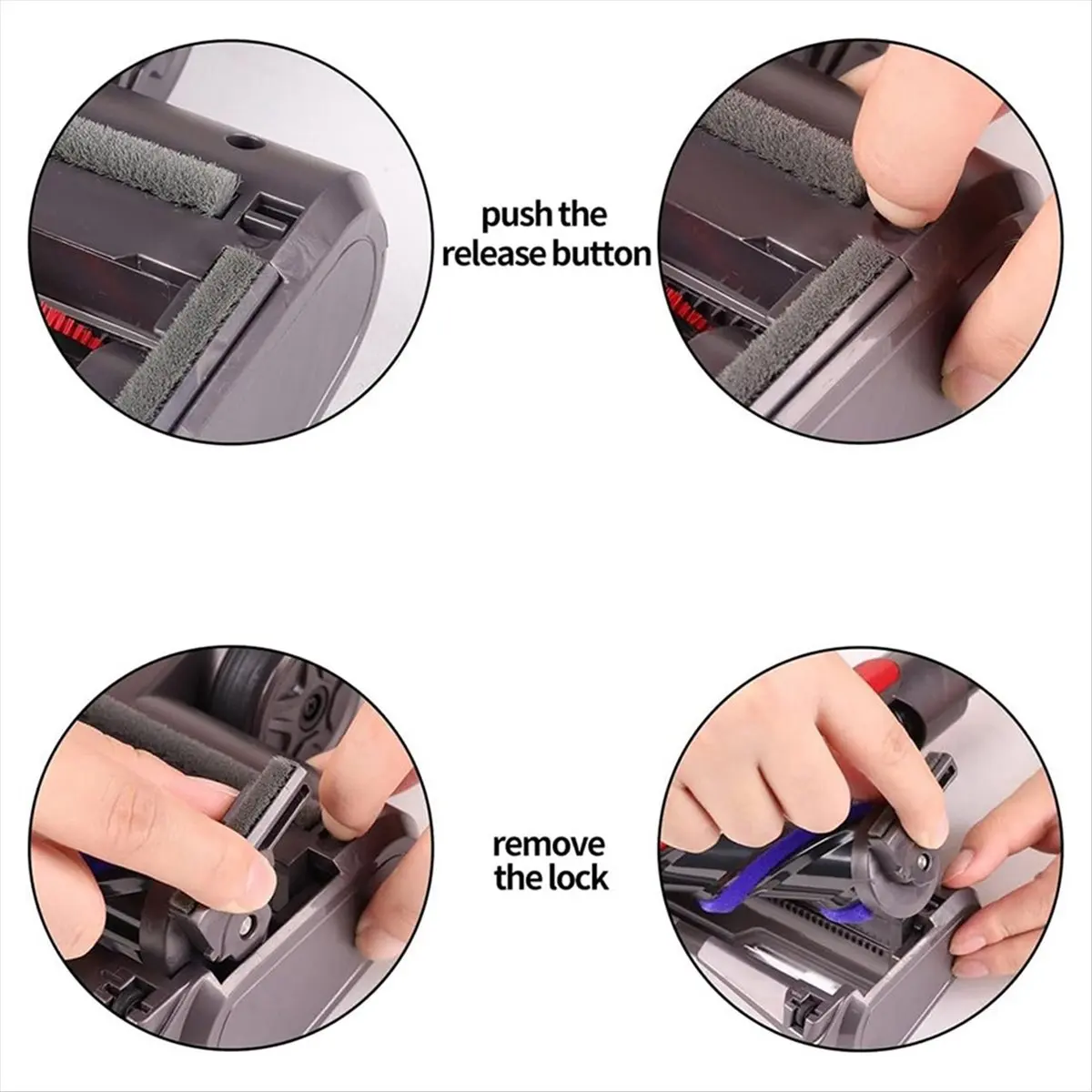 push the release button

remove the lock