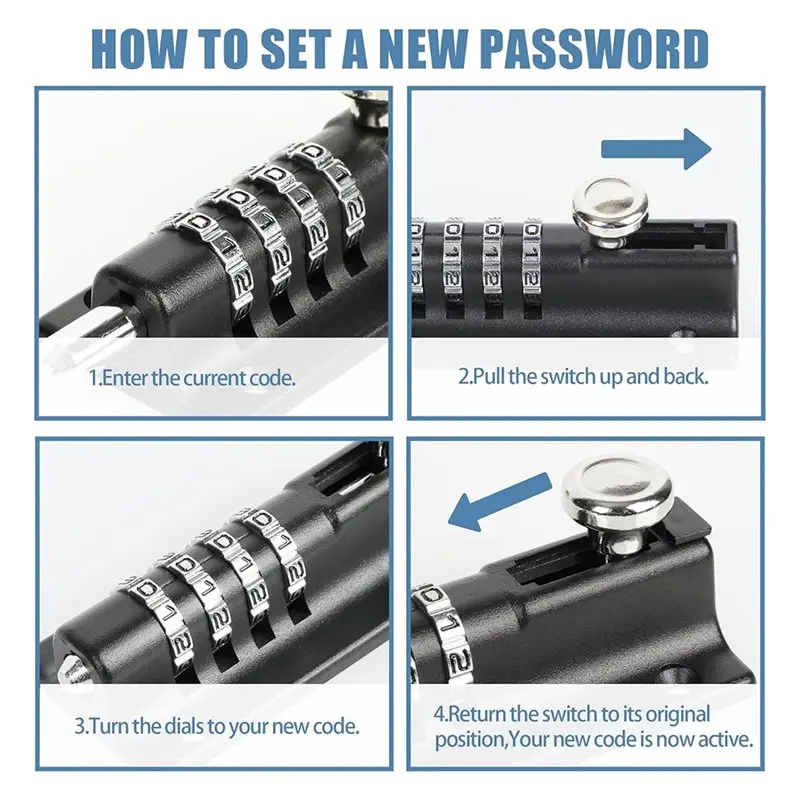 HOW TO SET A NEW PASSWORD

1.Enter the current code.

2.Pull the switch up and back.

3.Turn the dials to your new code.

4.Return the switch to its original position,Your new code is now active.