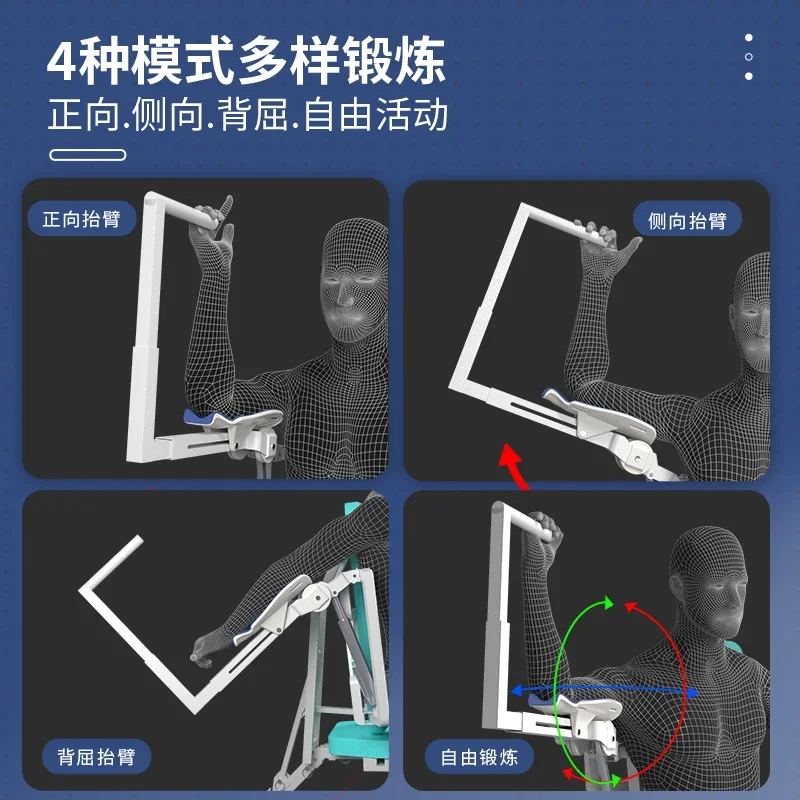 4种模式多样锻炼
正向.侧向.背屈.自由活动

正向抬臂

侧向抬臂

背屈抬臂

自由锻炼