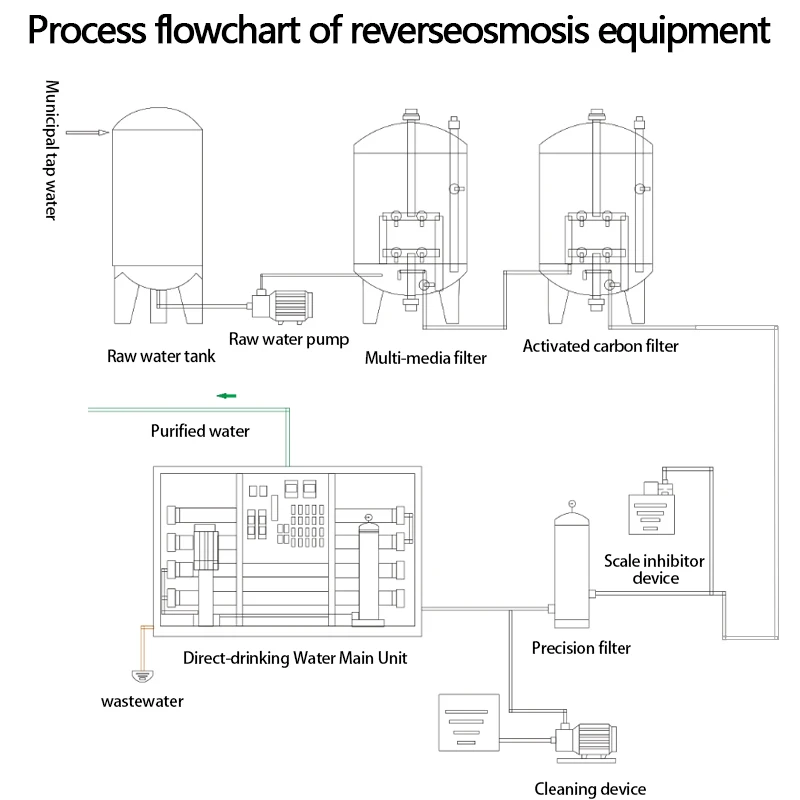 Process flowchart of reverseosmosis equipment

Municipal tap water

Raw water tank

Raw water pump

Multi-media filter

Activated carbon filter

Purified water

Scale inhibitor device

Direct-drinking Water Main Unit

Precision filter

wastewater

Cleaning device