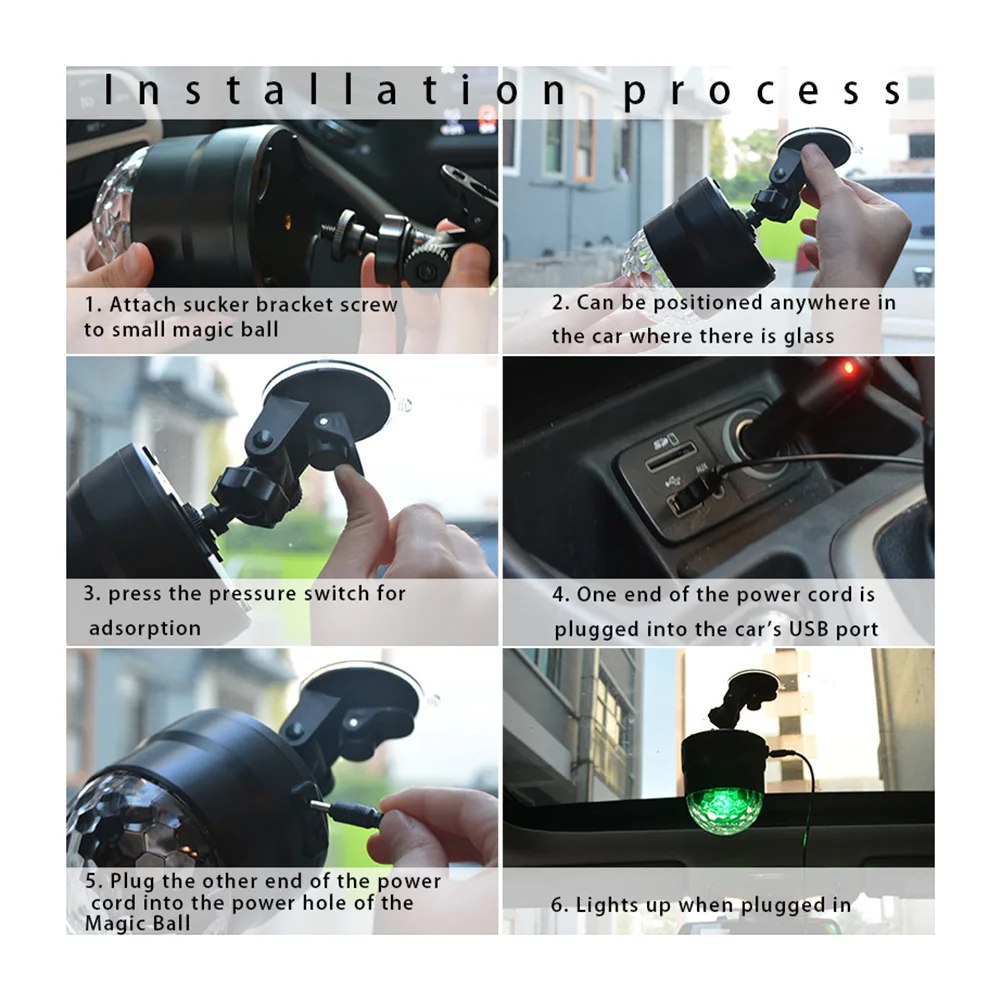 Installation process

1. Attach sucker bracket screw to small magic ball

2. Can be positioned anywhere in the car where there is glass

3. press the pressure switch for adsorption

4. One end of the power cord is plugged into the car's USB port

5. Plug the other end of the power cord into the power hole of the Magic Ball

6. Lights up when plugged in