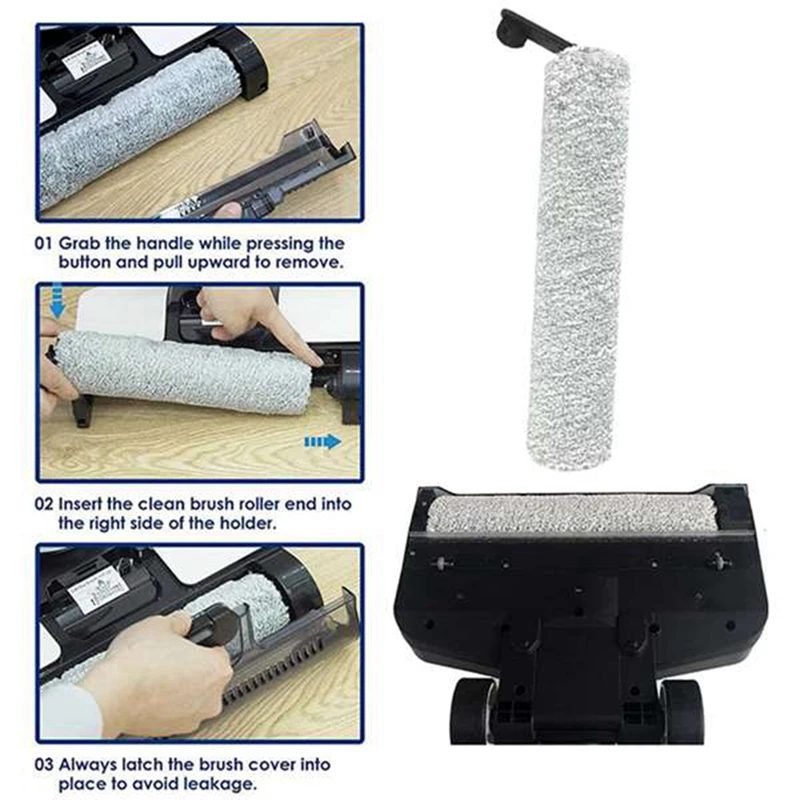 01 Grab the handle while pressing the button and pull upward to remove.

02 Insert the clean brush roller end into the right side of the holder.

03 Always latch the brush cover into place to avoid leakage.