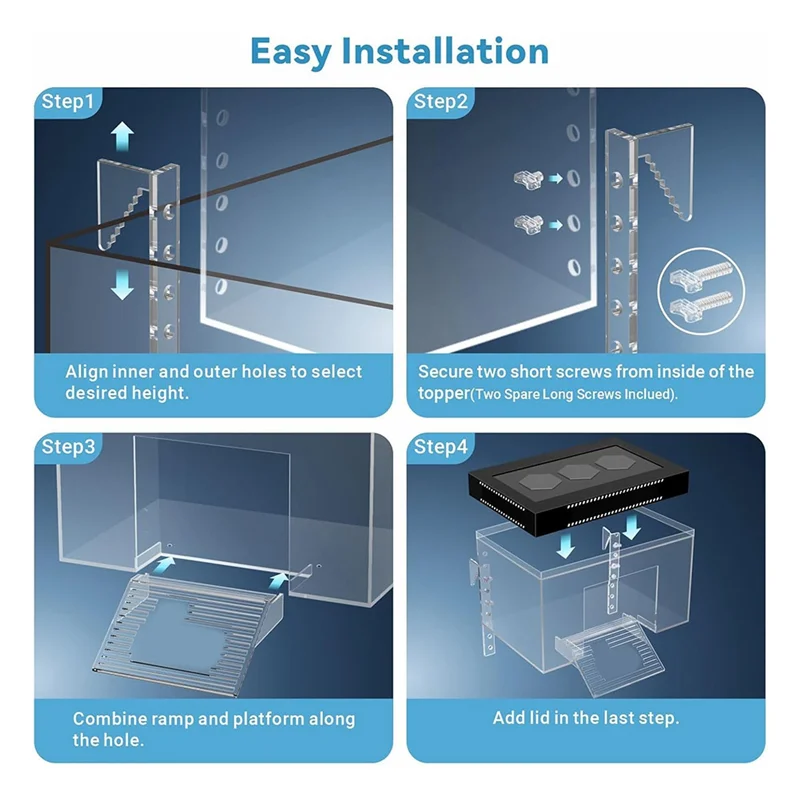 Easy Installation

Step1

Align inner and outer holes to select desired height.

Step2

Secure two short screws from inside of the topper(Two Spare Long Screws Inclued).

Step3

Combine ramp and platform along the hole.

Step4

Add lid in the last step.