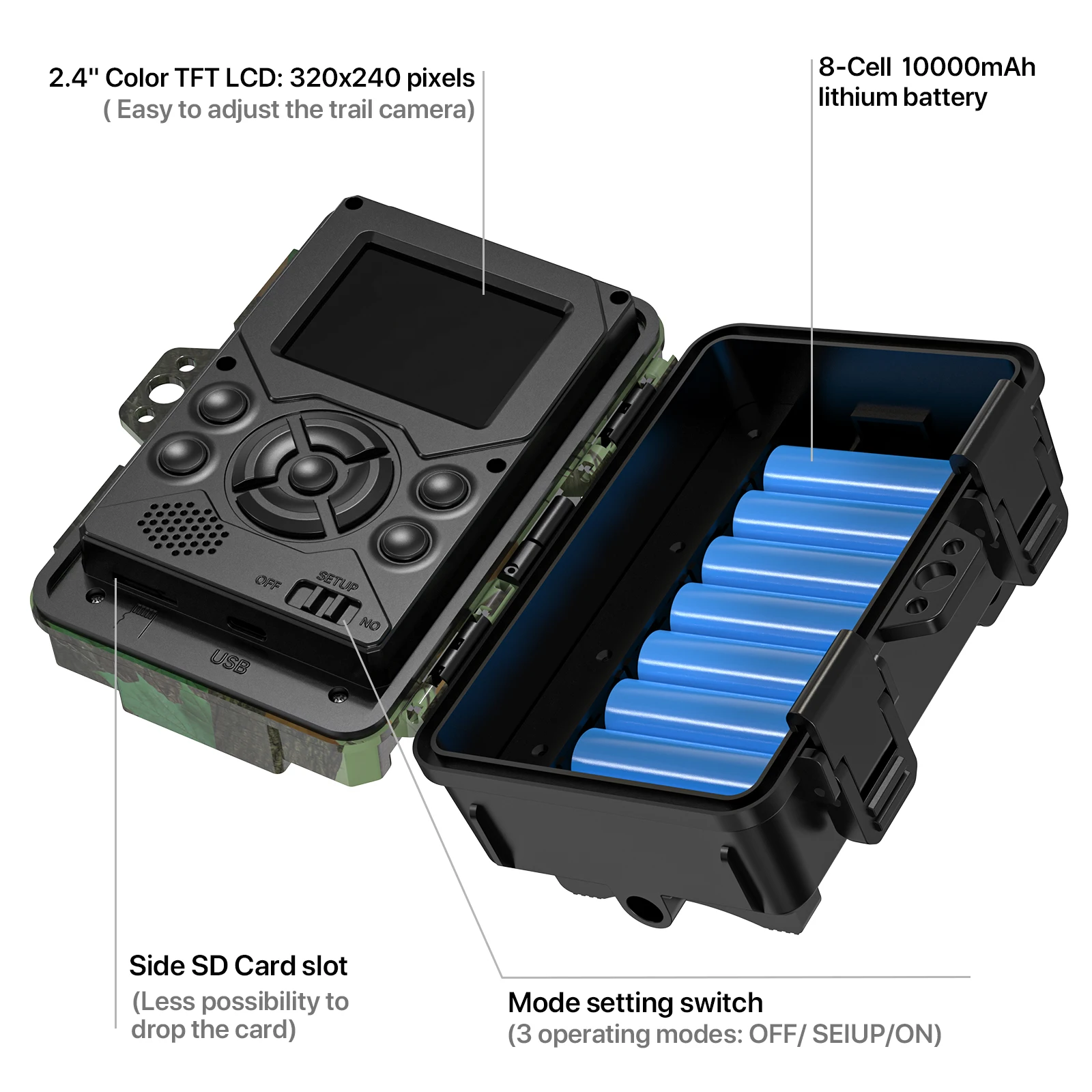 2.4'' Color TFT LCD: 320x240 pixels
( Easy to adjust the trail camera)

8-Cell 10000mAh lithium battery

OFF SETUP NO

USB

Side SD Card slot
(Less possibility to drop the card)

Mode setting switch
(3 operating modes: OFF/ SEIUP/ON)