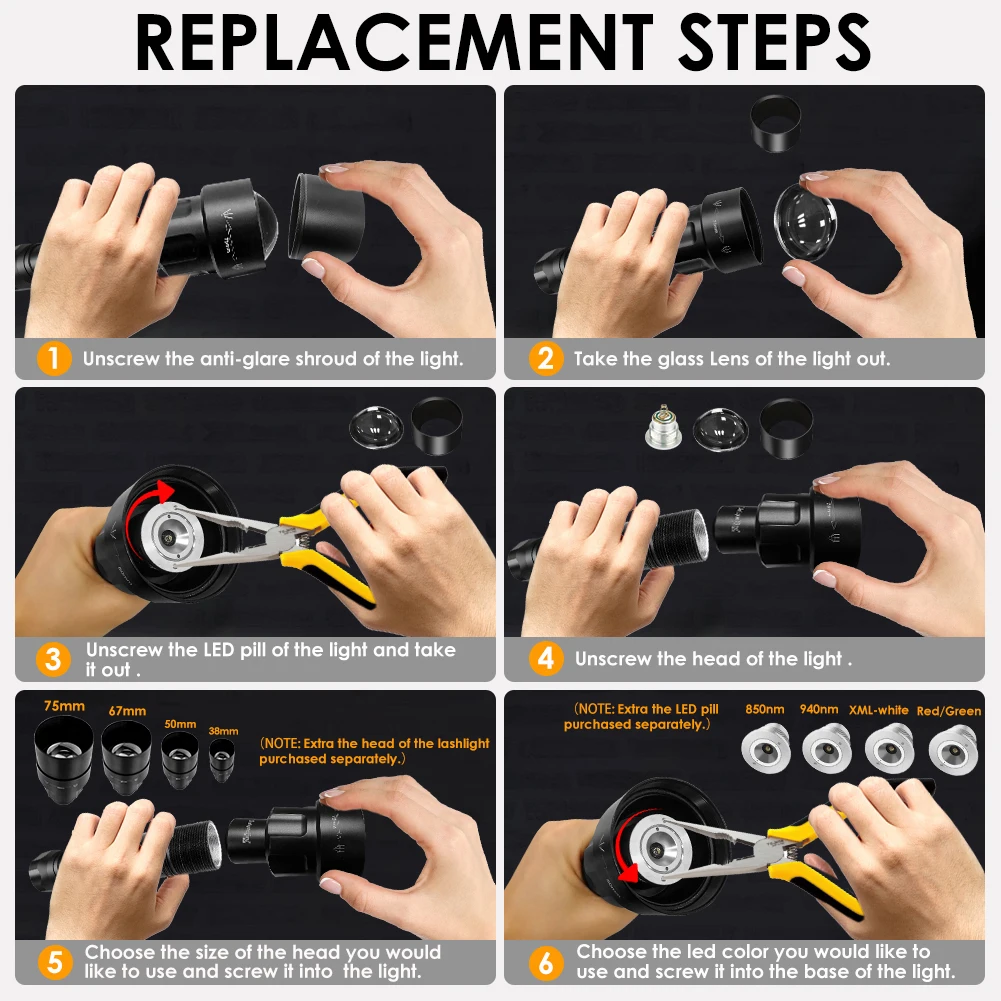 REPLACEMENT STEPS

1 Unscrew the anti-glare shroud of the light.

2 Take the glass Lens of the light out.

3 Unscrew the LED pill of the light and take it out .

4 Unscrew the head of the light .

75mm 67mm 50mm 38mm

(NOTE: Extra the head of the lashlight purchased separately.)

5 Choose the size of the head you would like to use and screw it into the light.

(NOTE: Extra the LED pill purchased separately.)

850nm 940nm XML-white Red/Green

6 Choose the led color you would like to use and screw it into the base of the light.