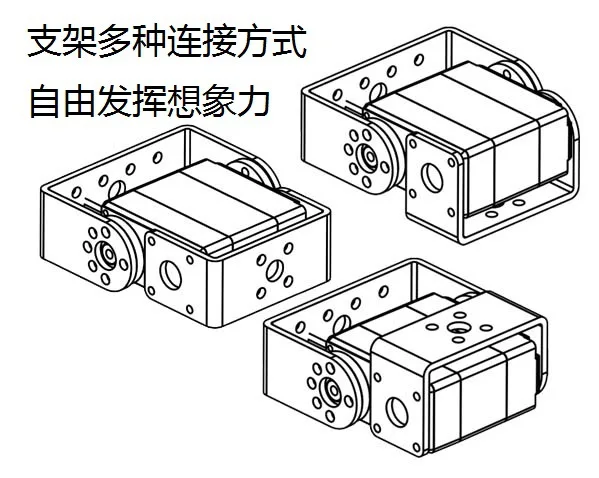 支架多种连接方式
自由发挥想象力