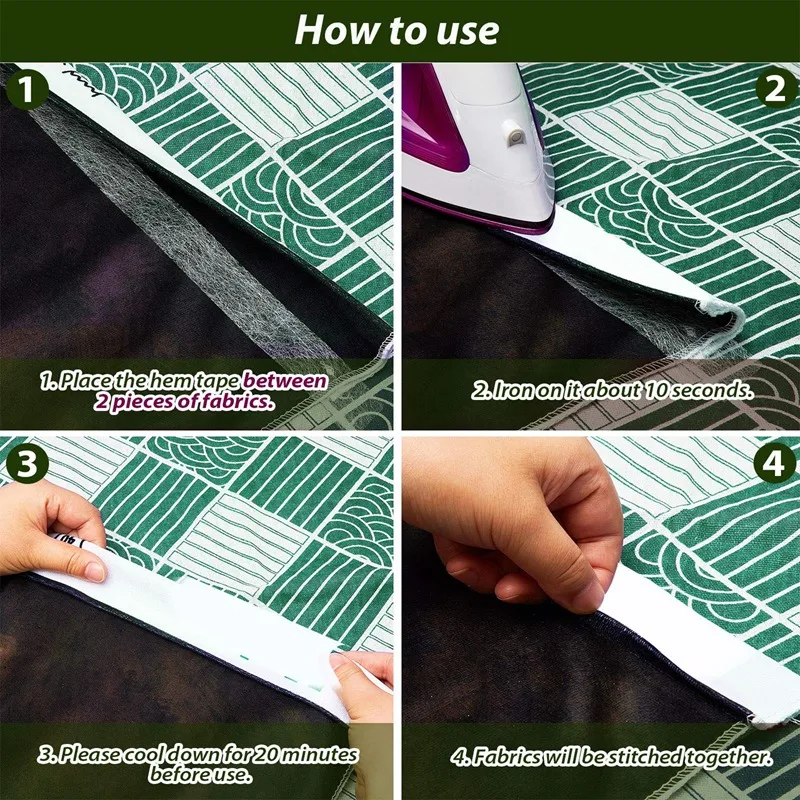 How to use

1

1. Place the hem tape between 2 pieces of fabrics.

2

2. Iron on it about 10 seconds.

3

3. Please cool down for 20 minutes before use.

4

4. Fabrics will be stitched together.