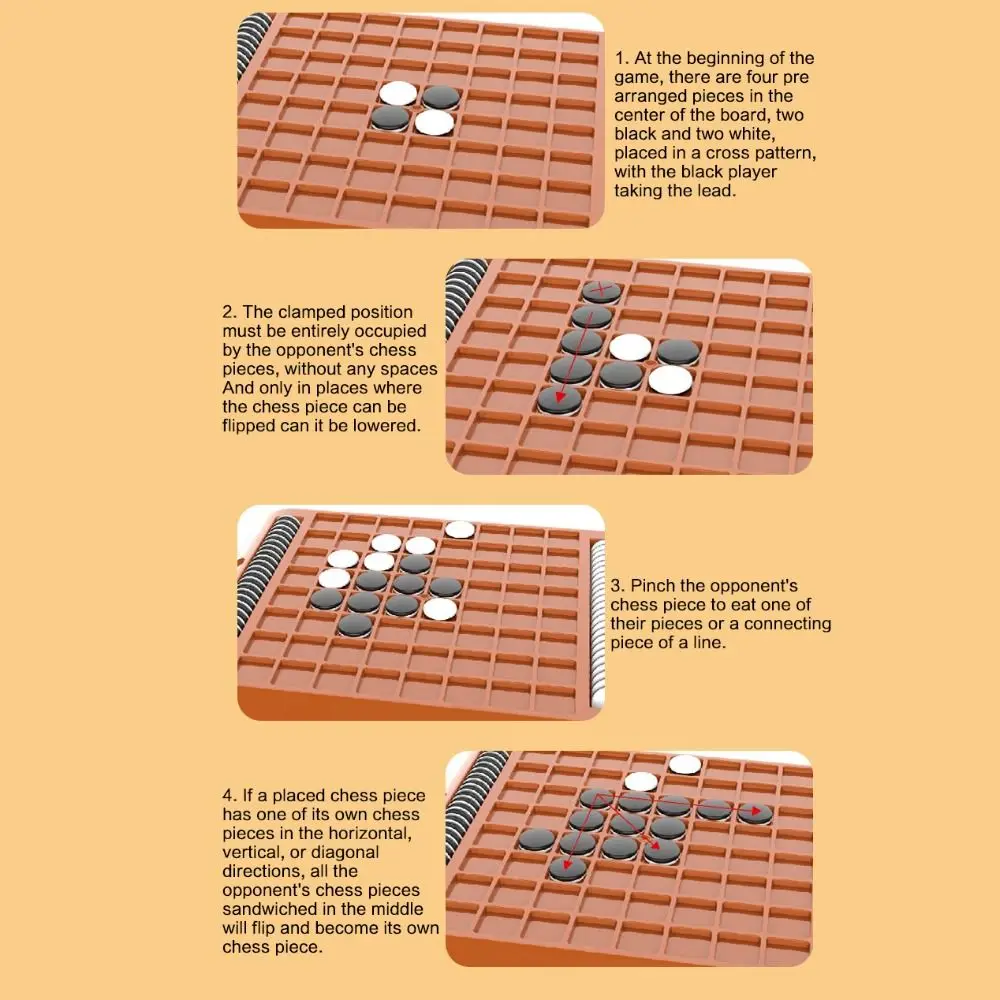 1. At the beginning of the game, there are four pre arranged pieces in the center of the board, two black and two white, placed in a cross pattern, with the black player taking the lead.

2. The clamped position must be entirely occupied by the opponent's chess pieces, without any spaces And only in places where the chess piece can be flipped can it be lowered.

3. Pinch the opponent's chess piece to eat one of their pieces or a connecting piece of a line.

4. If a placed chess piece has one of its own chess pieces in the horizontal, vertical, or diagonal directions, all the opponent's chess pieces sandwiched in the middle will flip and become its own chess piece.