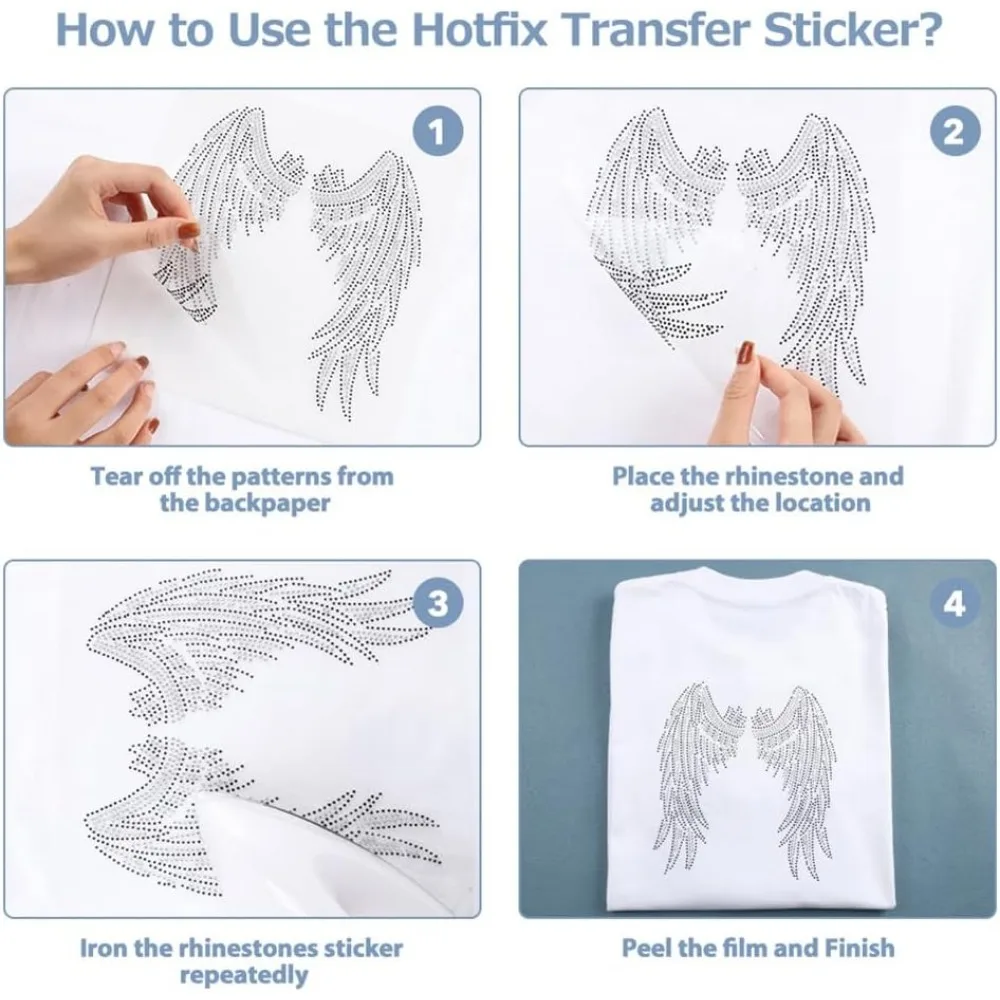 How to Use the Hotfix Transfer Sticker?

1

Tear off the patterns from the backpaper

2

Place the rhinestone and adjust the location

3

Iron the rhinestones sticker repeatedly

4

Peel the film and Finish