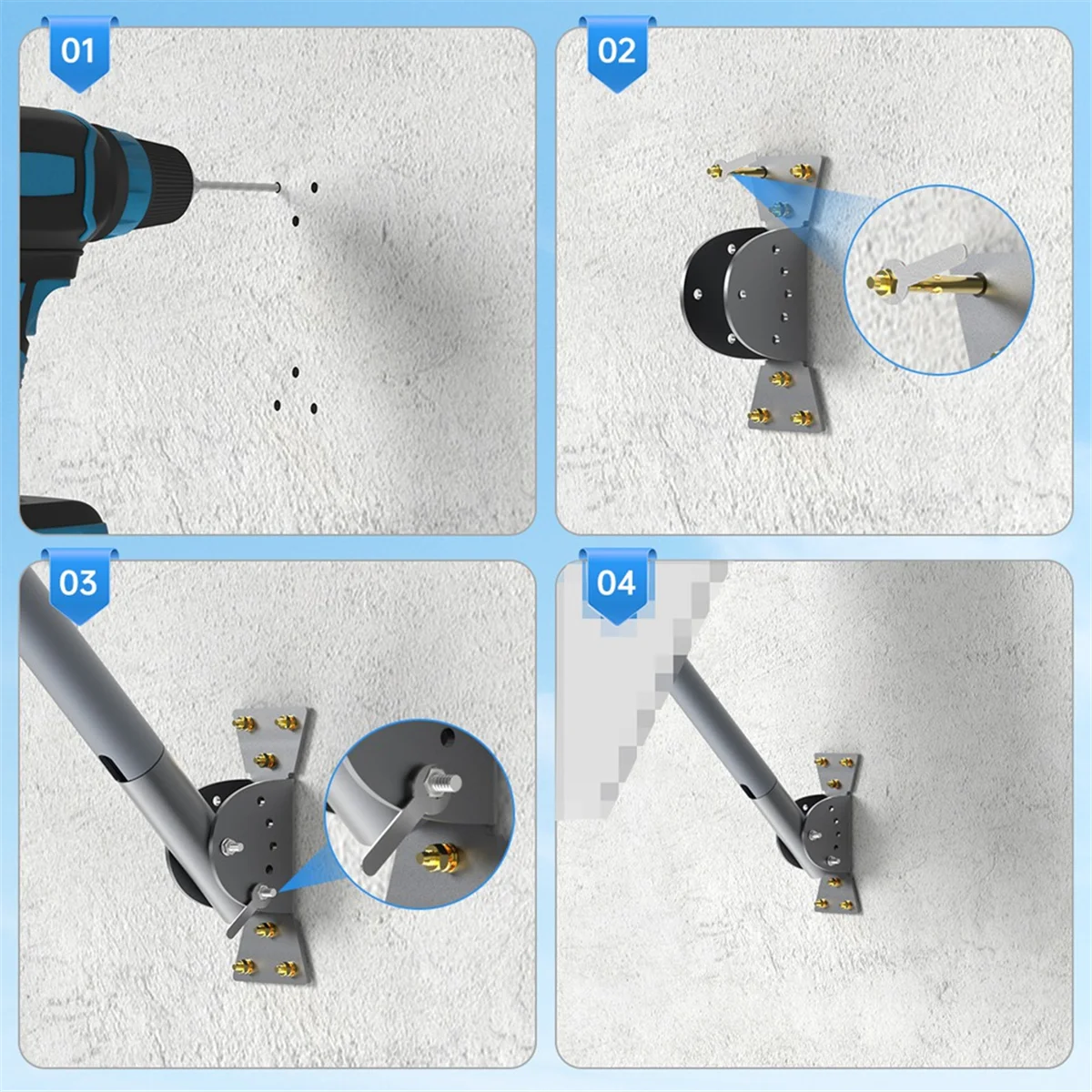 01

02

03

04