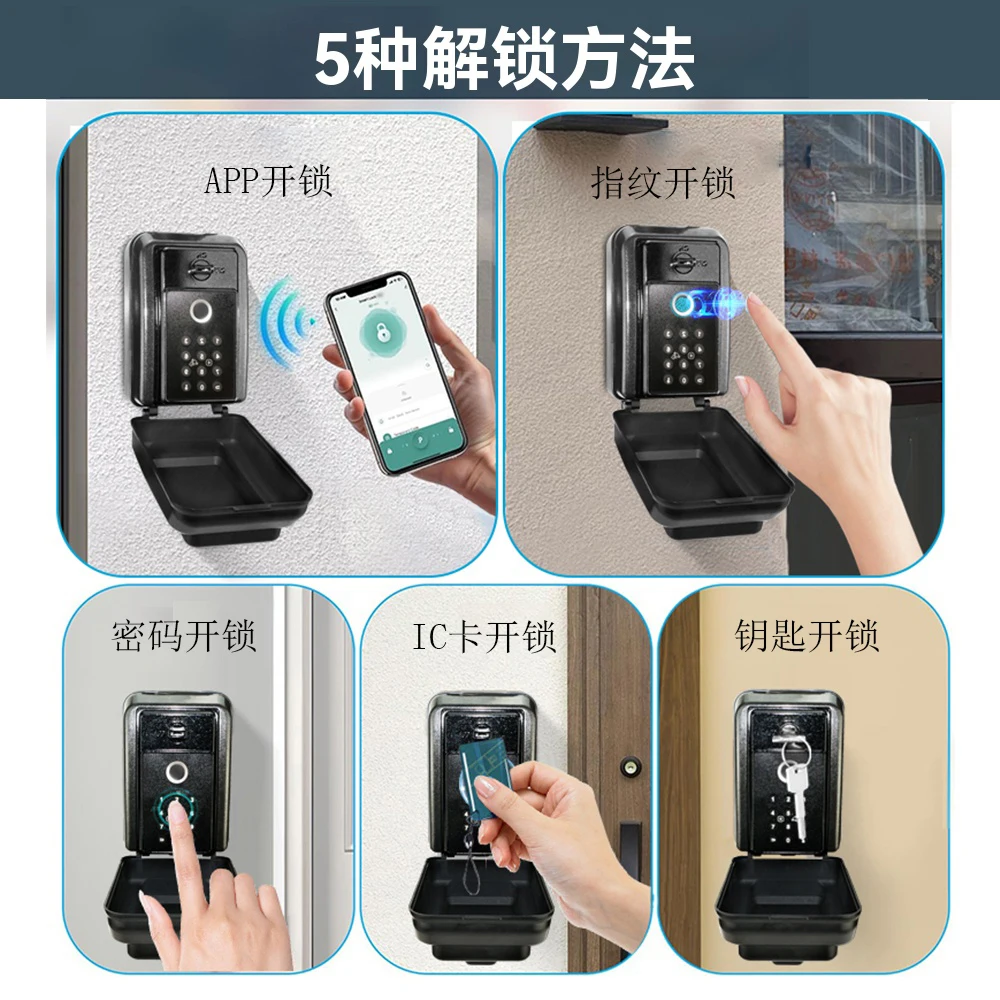 5种解锁方法

APP开锁

指纹开锁

密码开锁

IC卡开锁

钥匙开锁