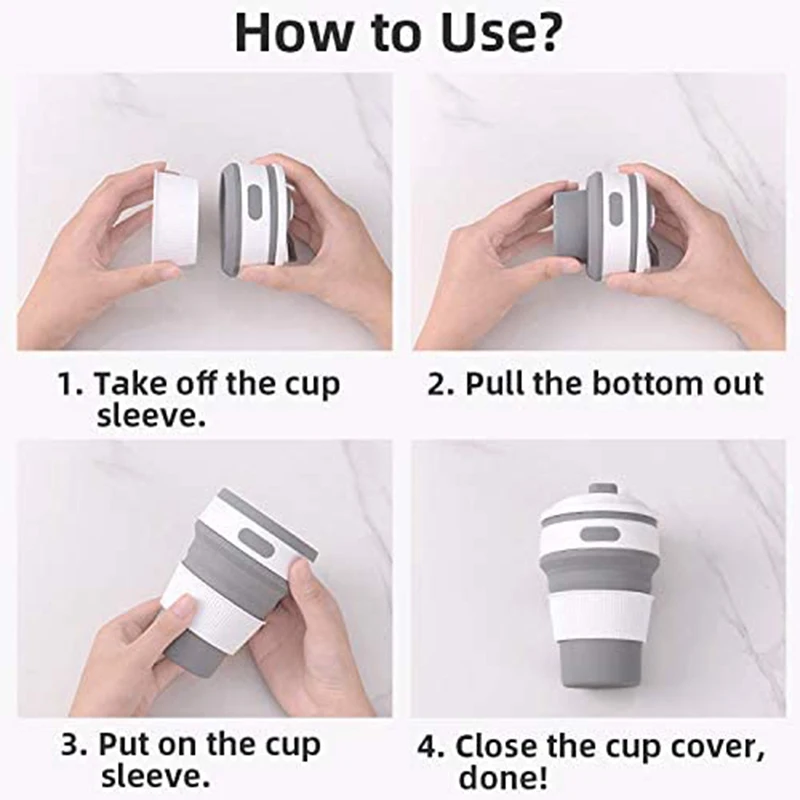 How to Use?

1. Take off the cup sleeve.

2. Pull the bottom out

3. Put on the cup sleeve.

4. Close the cup cover, done!