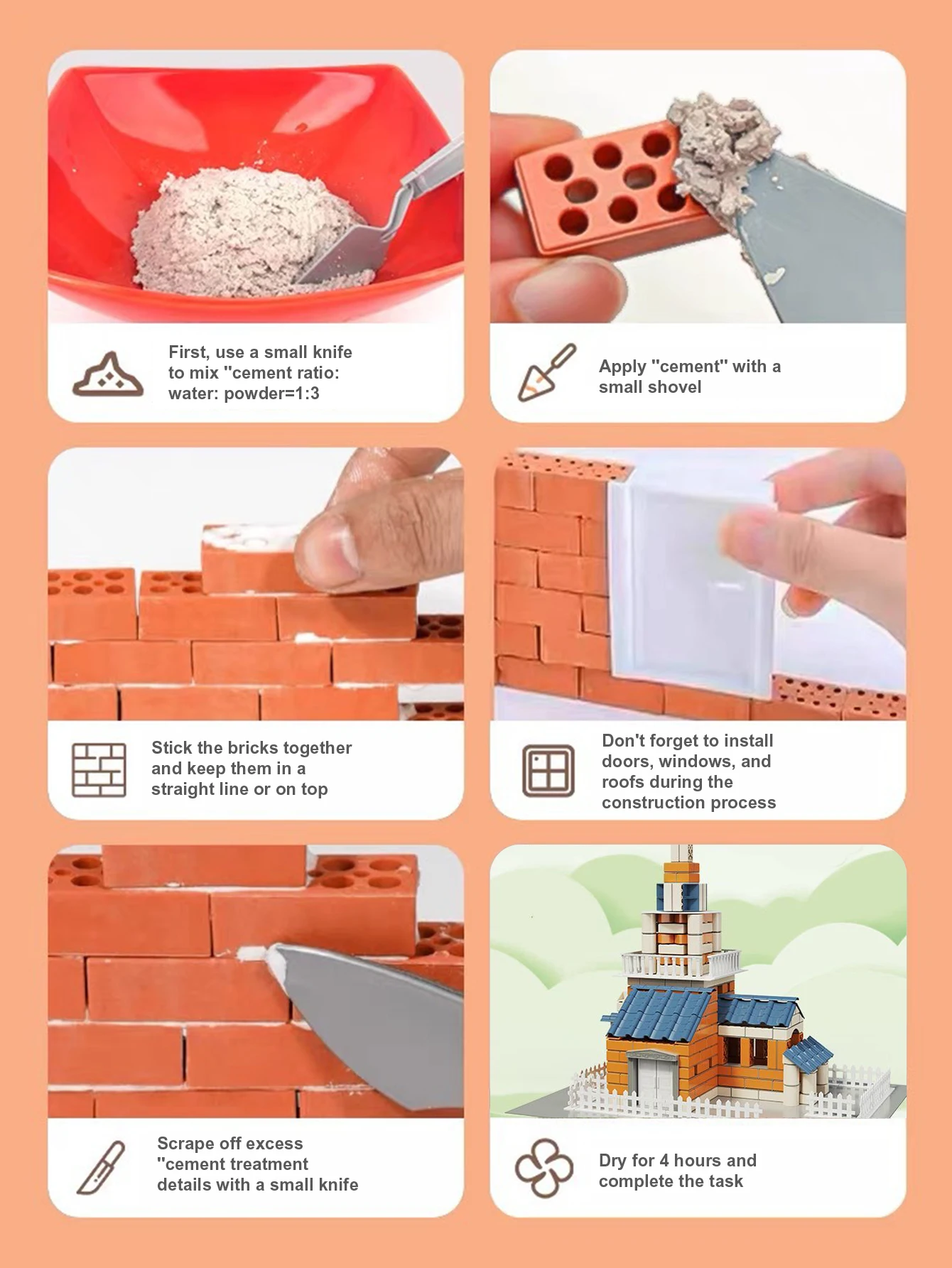 First, use a small knife to mix "cement ratio: water: powder=1:3

Apply "cement" with a small shovel

Stick the bricks together and keep them in a straight line or on top

Don't forget to install doors, windows, and roofs during the construction process

Scrape off excess "cement treatment details with a small knife

Dry for 4 hours and complete the task