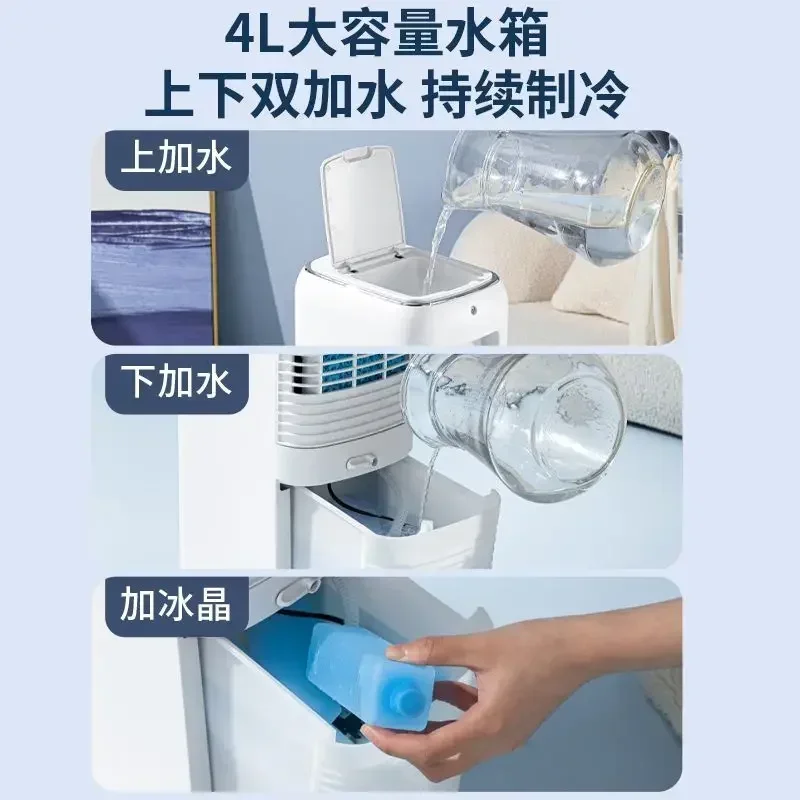 4L大容量水箱
上下双加水 持续制冷

上加水

下加水

加冰晶