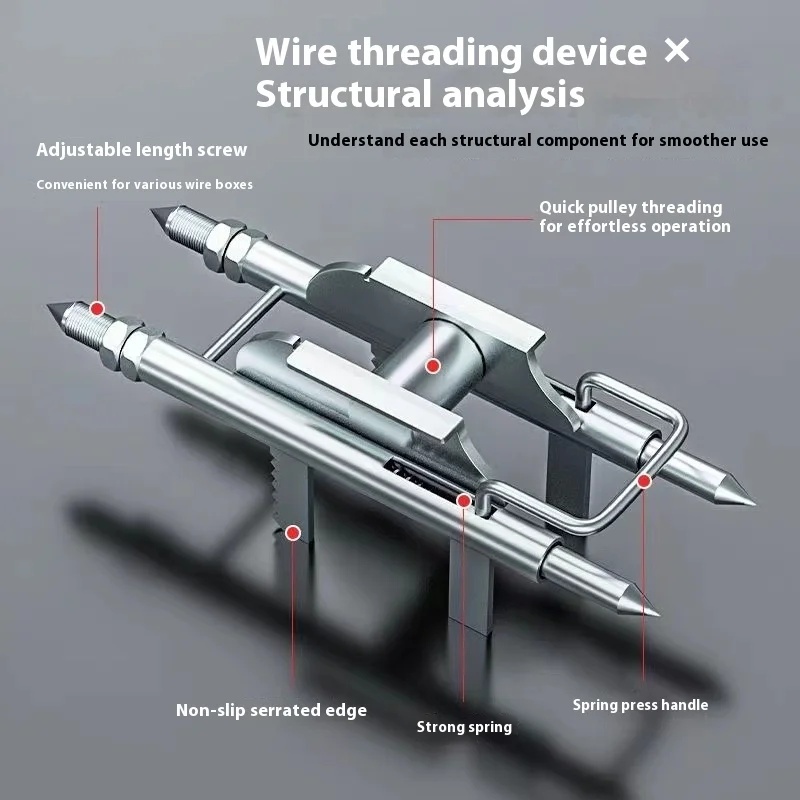 Wire threading device ×
Structural analysis

Understand each structural component for smoother use

Adjustable length screw

Convenient for various wire boxes

Quick pulley threading for effortless operation

Non-slip serrated edge

Strong spring

Spring press handle