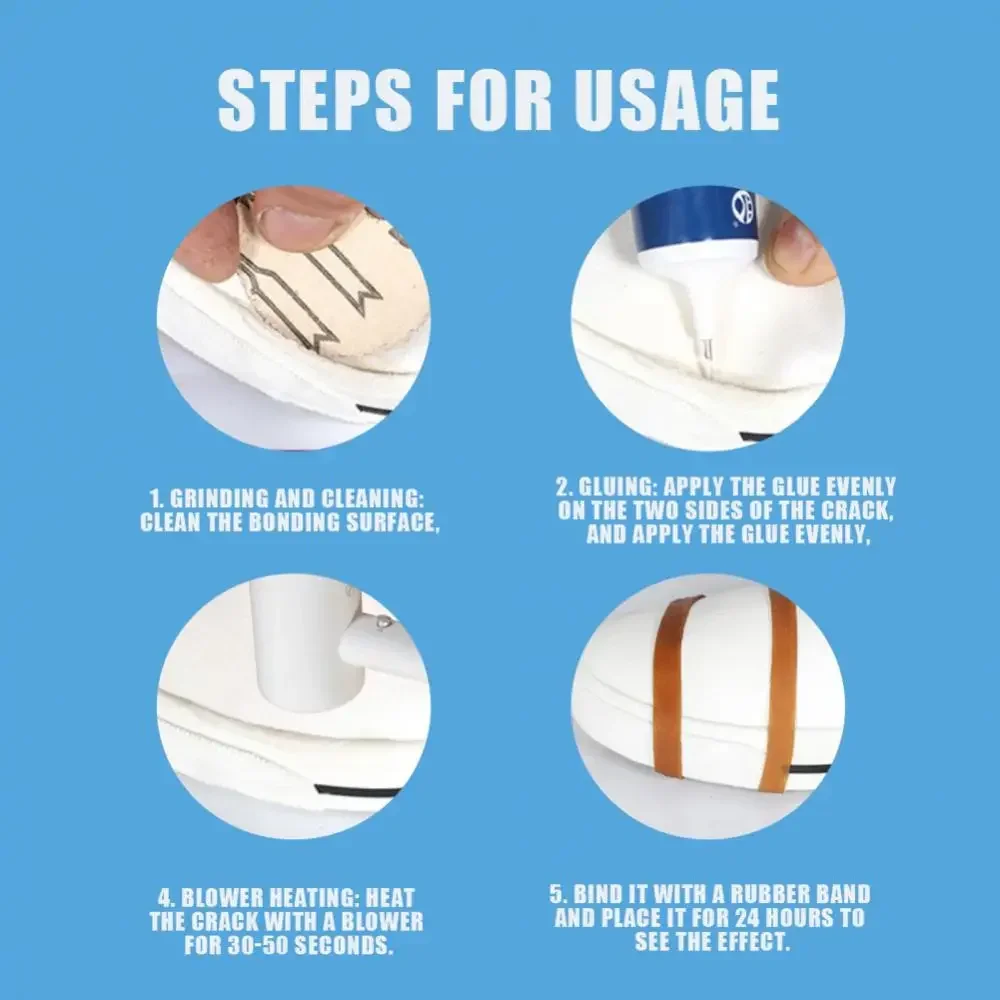 STEPS FOR USAGE

1. GRINDING AND CLEANING: CLEAN THE BONDING SURFACE,

2. GLUING: APPLY THE GLUE EVENLY ON THE TWO SIDES OF THE CRACK, AND APPLY THE GLUE EVENLY,

4. BLOWER HEATING: HEAT THE CRACK WITH A BLOWER FOR 30-50 SECONDS.

5. BIND IT WITH A RUBBER BAND AND PLACE IT FOR 24 HOURS TO SEE THE EFFECT.