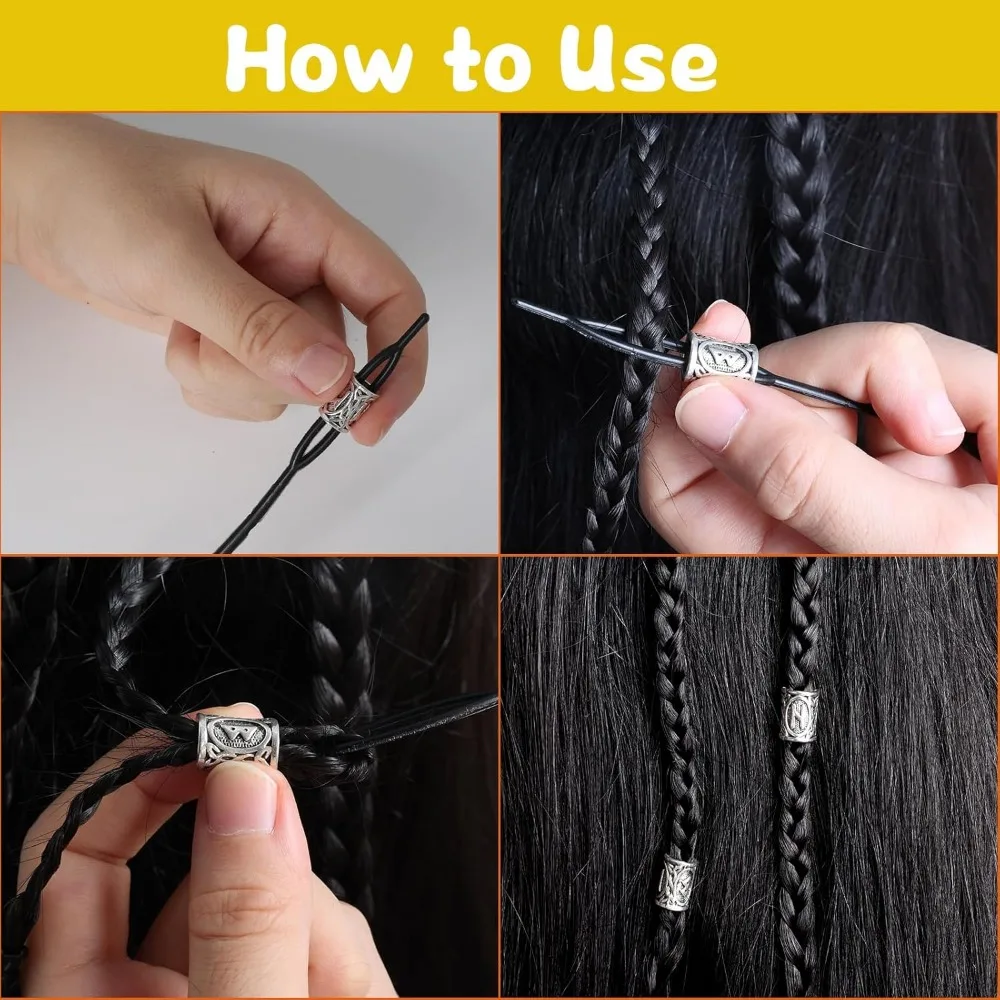 How to Use