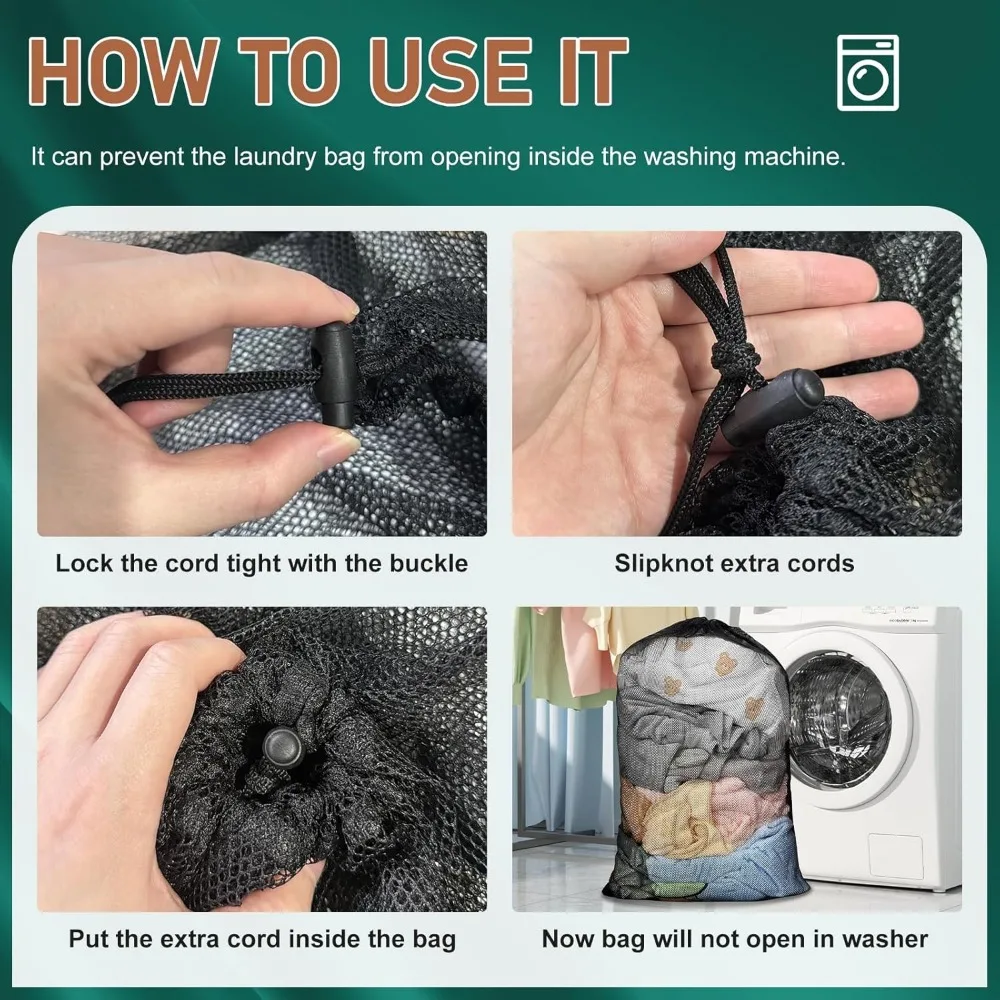 HOW TO USE IT

It can prevent the laundry bag from opening inside the washing machine.

Lock the cord tight with the buckle

Slipknot extra cords

Put the extra cord inside the bag

Now bag will not open in washer