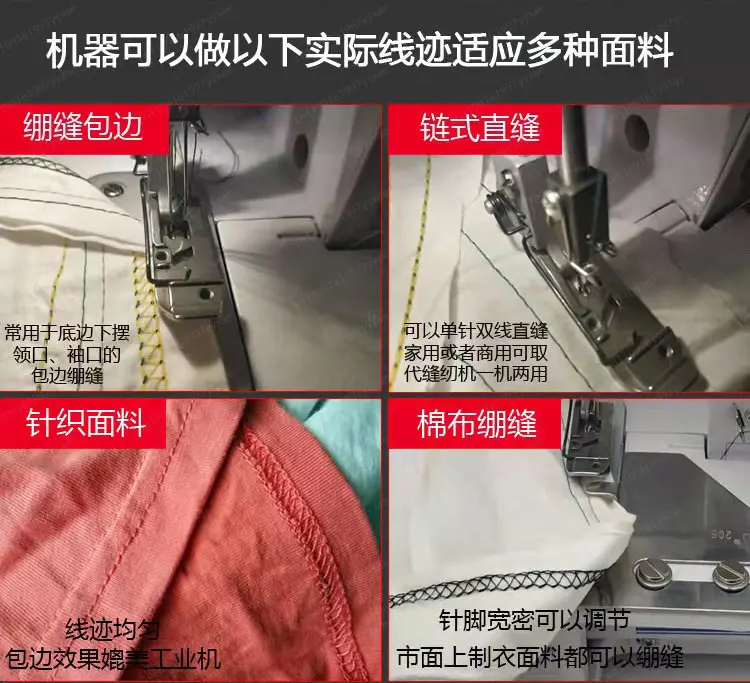 机器可以做以下实际线迹适应多种面料

绷缝包边

常用于底边下摆领口、袖口的包边绷缝

链式直缝

可以单针双线直缝家用或者商用可取代缝纫机一机两用

针织面料

线迹均匀
包边效果媲美工业机

棉布绷缝

针脚宽密可以调节
市面上制衣面料都可以绷缝