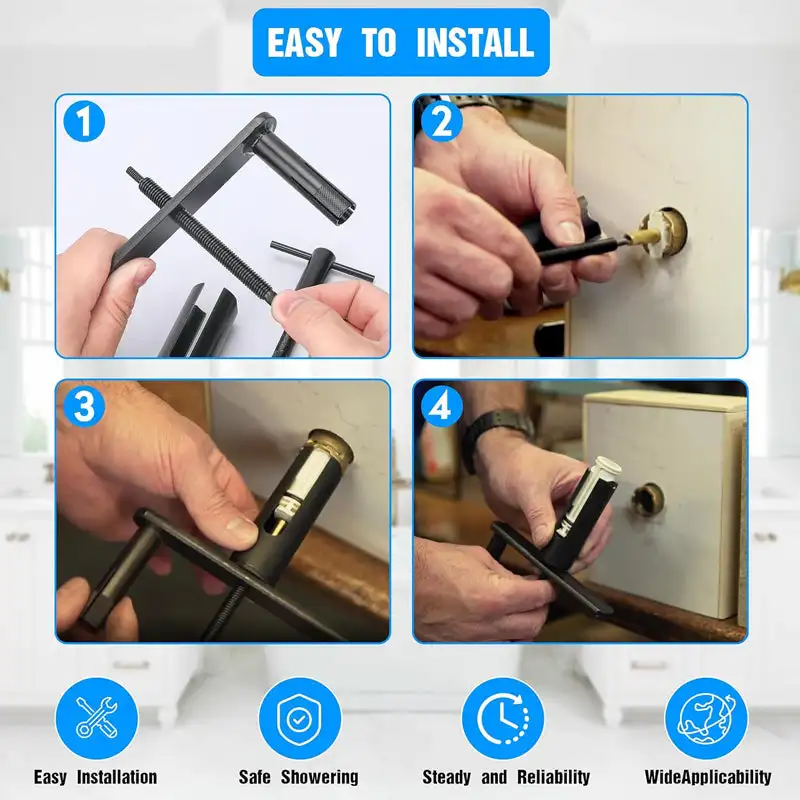 EASY TO INSTALL

1

2

3

4

Easy Installation

Safe Showering

Steady and Reliability

WideApplicability